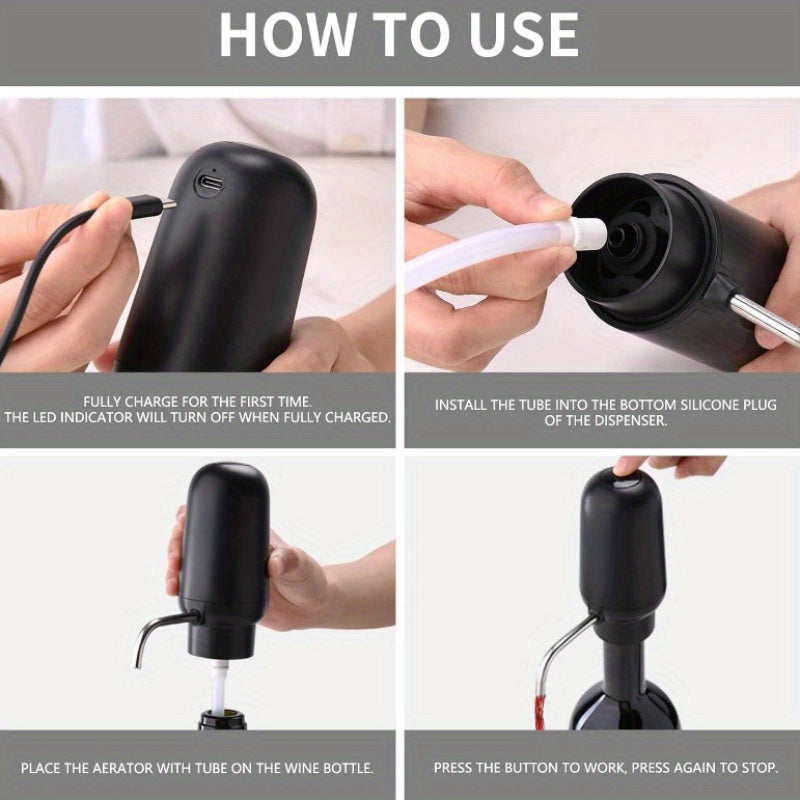 HOW TO USE

FULLY CHARGE FOR THE FIRST TIME.
THE LED INDICATOR WILL TURN OFF WHEN FULLY CHARGED.

INSTALL THE TUBE INTO THE BOTTOM SILICONE PLUG OF THE DISPENSER.

PLACE THE AERATOR WITH TUBE ON THE WINE BOTTLE.

PRESS THE BUTTON TO WORK, PRESS AGAIN TO STOP.