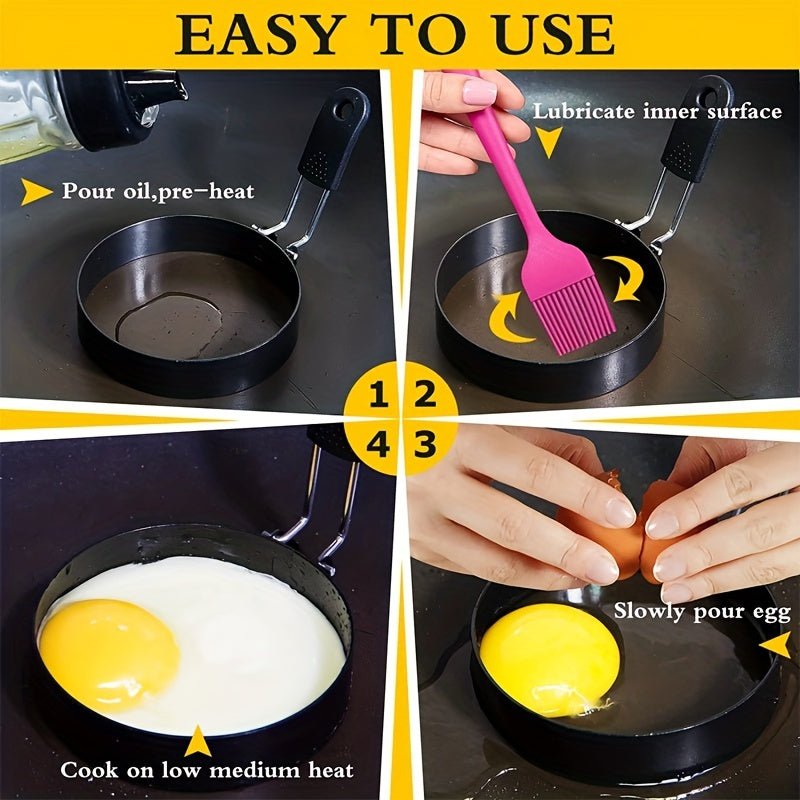 EASY TO USE

Pour oil,pre-heat

Lubricate inner surface

1 2
4 3

Slowly pour egg

Cook on low medium heat