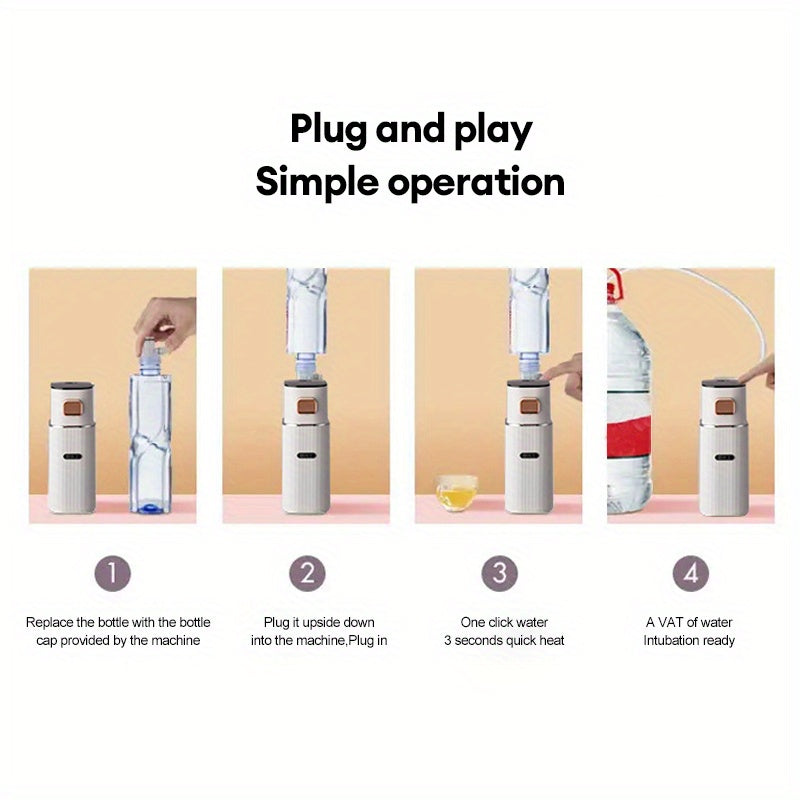 Plug and play
Simple operation

1

Replace the bottle with the bottle cap provided by the machine

2

Plug it upside down into the machine,Plug in

3

One click water
3 seconds quick heat

4

A VAT of water
Intubation ready