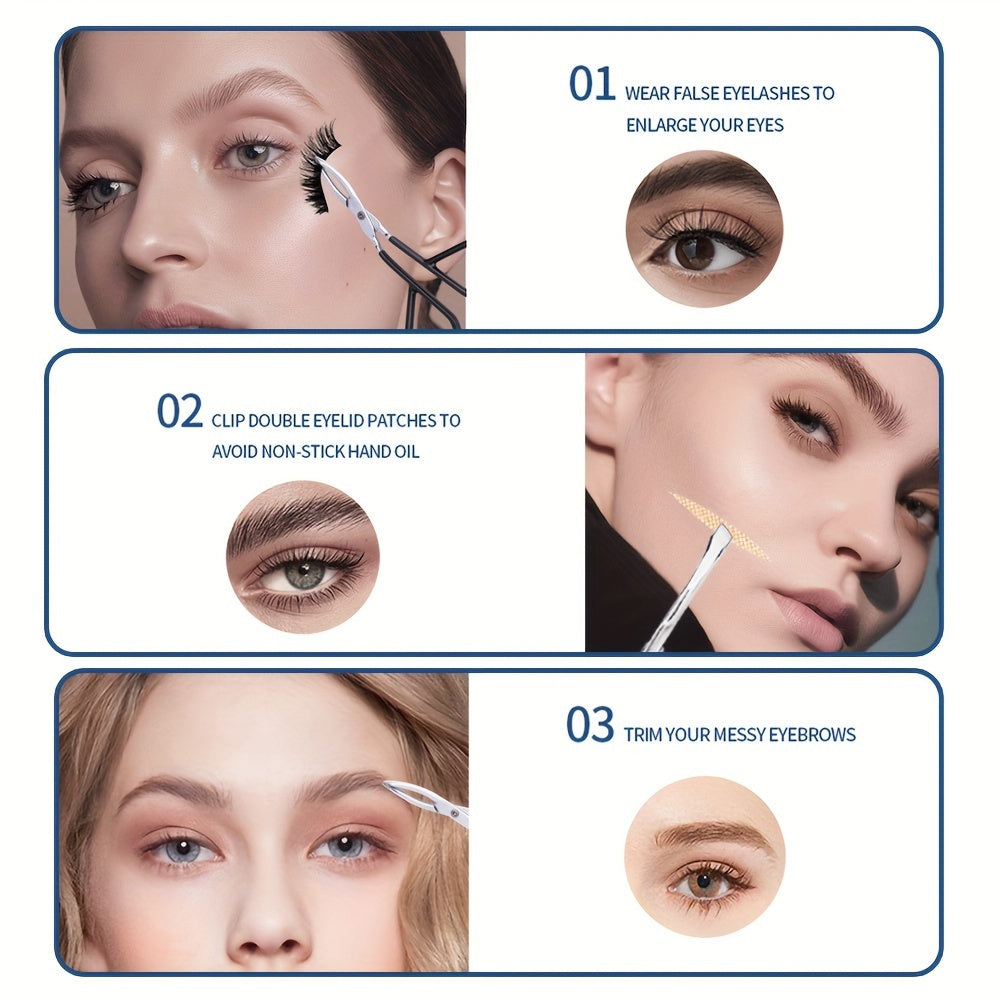 01 WEAR FALSE EYELASHES TO ENLARGE YOUR EYES

02 CLIP DOUBLE EYELID PATCHES TO AVOID NON-STICK HAND OIL

03 TRIM YOUR MESSY EYEBROWS