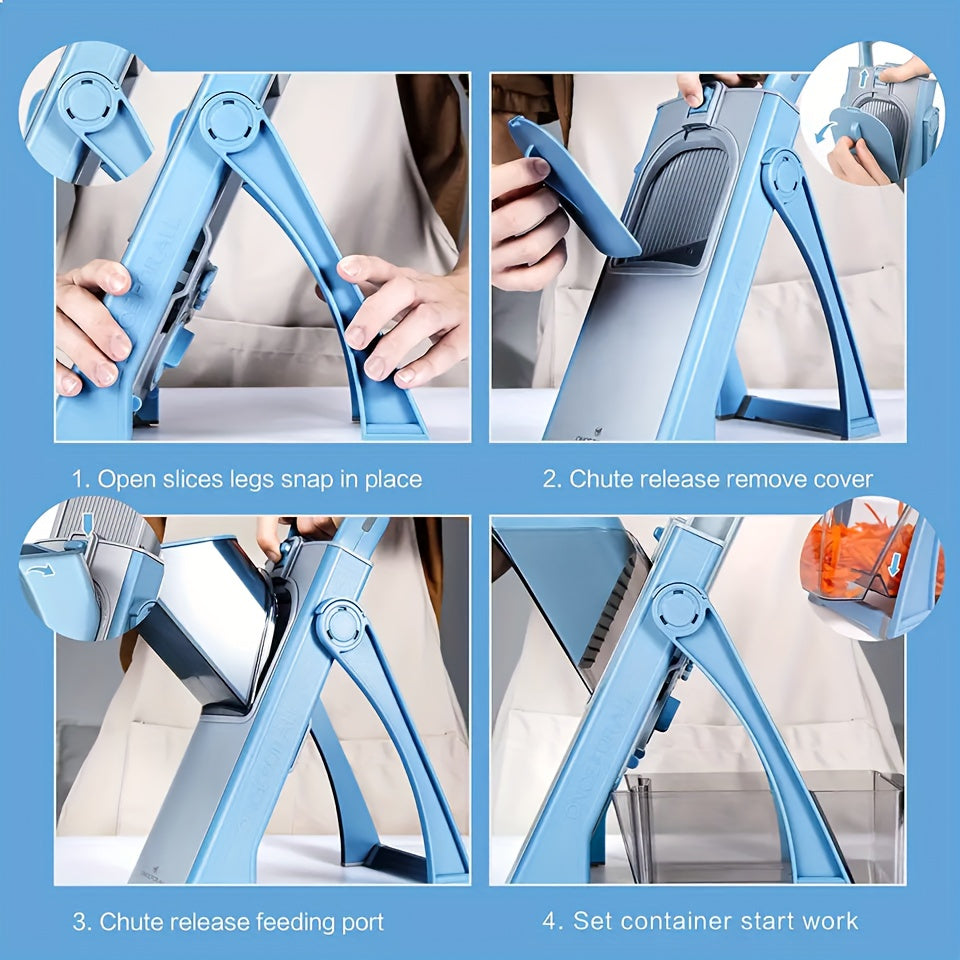 1. Open slices legs snap in place

2. Chute release remove cover

3. Chute release feeding port

4. Set container start work