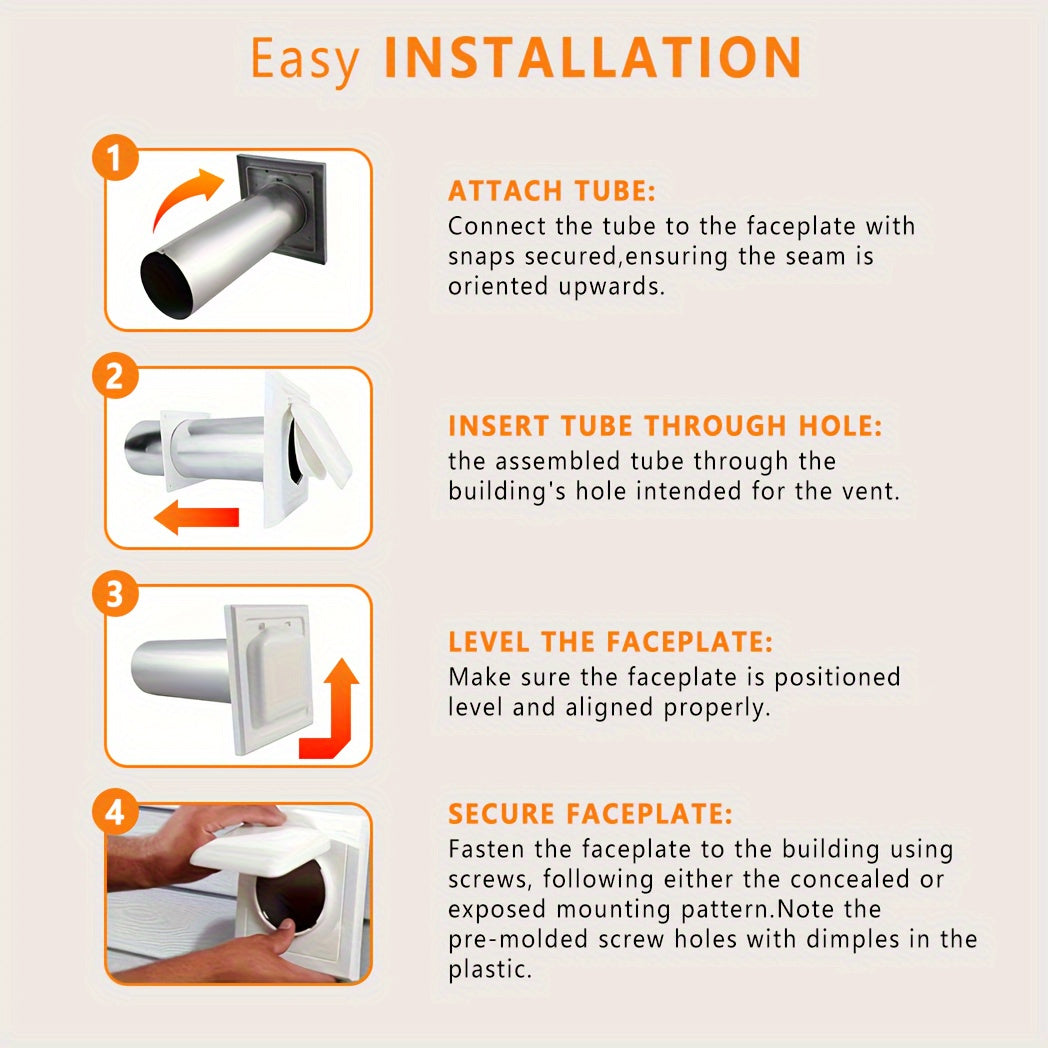 Easy INSTALLATION

1

ATTACH TUBE:
Connect the tube to the faceplate with snaps secured,ensuring the seam is oriented upwards.

2

INSERT TUBE THROUGH HOLE:
the assembled tube through the building's hole intended for the vent.

3

LEVEL THE FACEPLATE:
Make sure the faceplate is positioned level and aligned properly.

4

SECURE FACEPLATE:
Fasten the faceplate to the building using screws, following either the concealed or exposed mounting pattern.Note the pre-molded screw holes with dimples in the plastic.