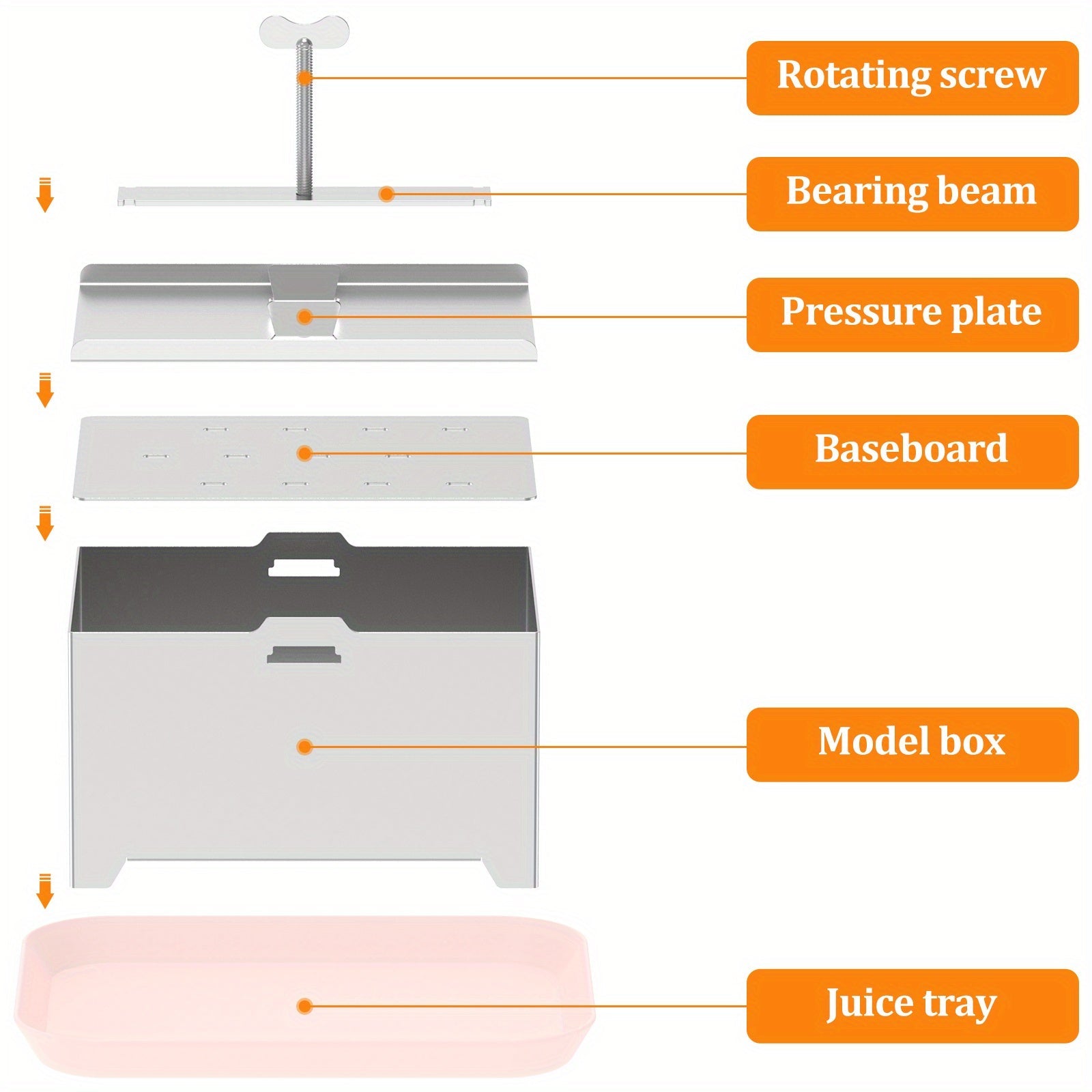 Rotating screw

Bearing beam

Pressure plate

Baseboard

Model box

Juice tray