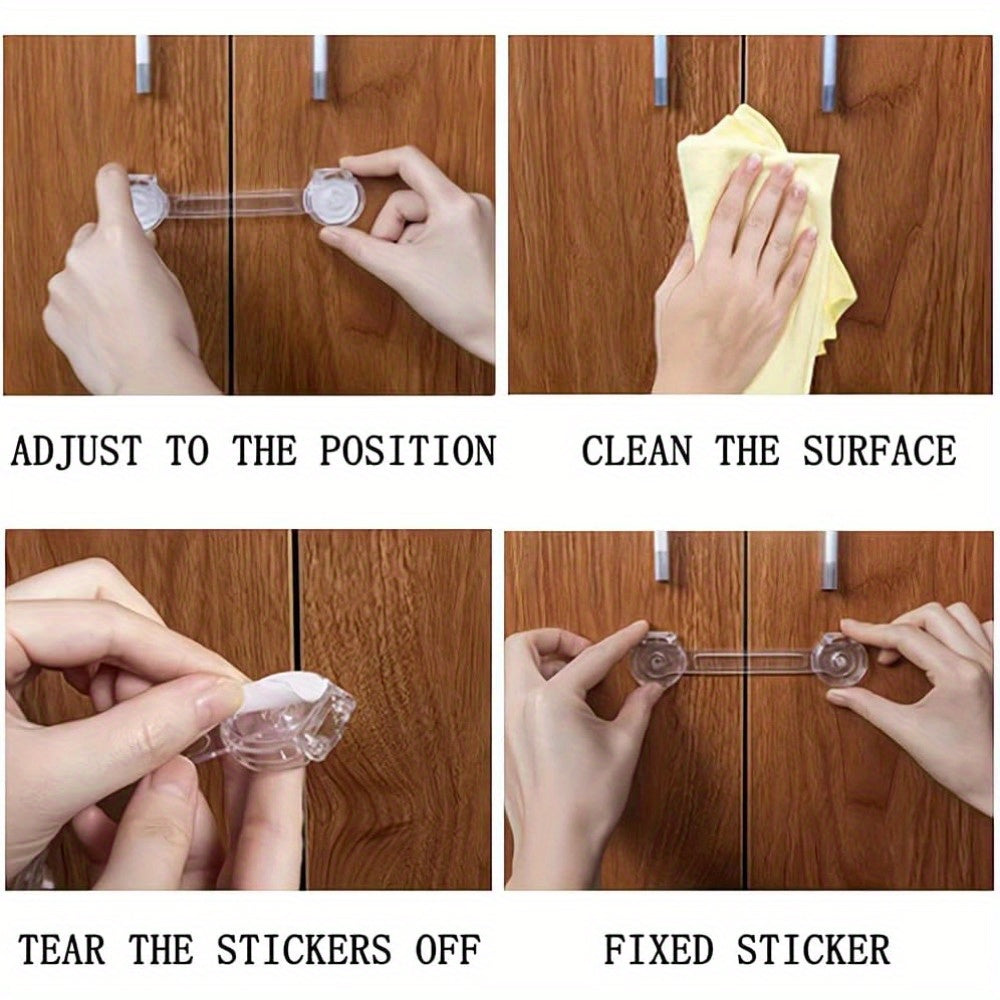 ADJUST TO THE POSITION

CLEAN THE SURFACE

TEAR THE STICKERS OFF

FIXED STICKER