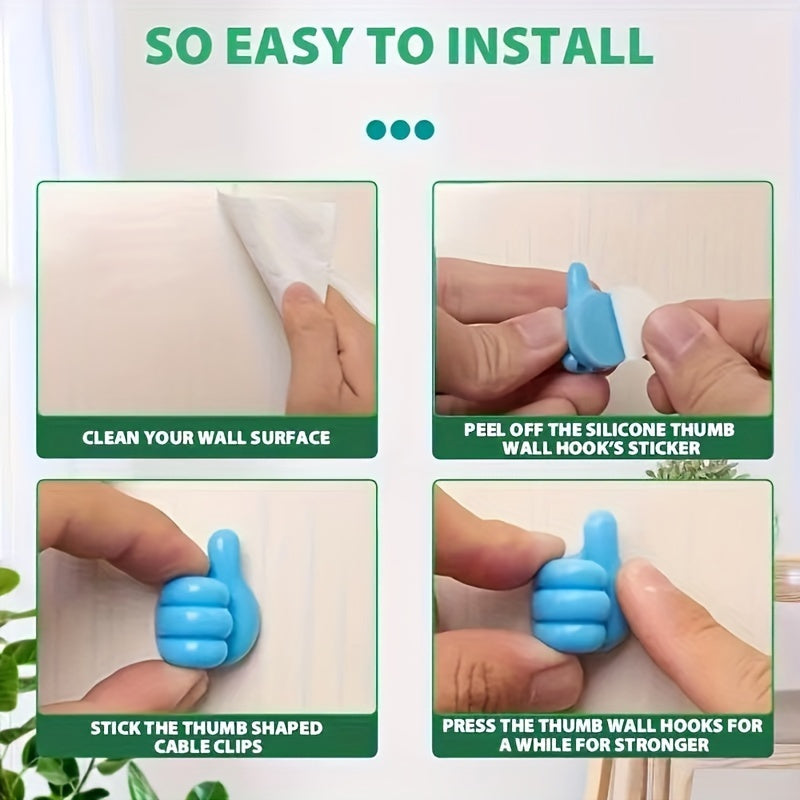 SO EASY TO INSTALL

CLEAN YOUR WALL SURFACE

PEEL OFF THE SILICONE THUMB WALL HOOK'S STICKER

STICK THE THUMB SHAPED CABLE CLIPS

PRESS THE THUMB WALL HOOKS FOR A WHILE FOR STRONGER