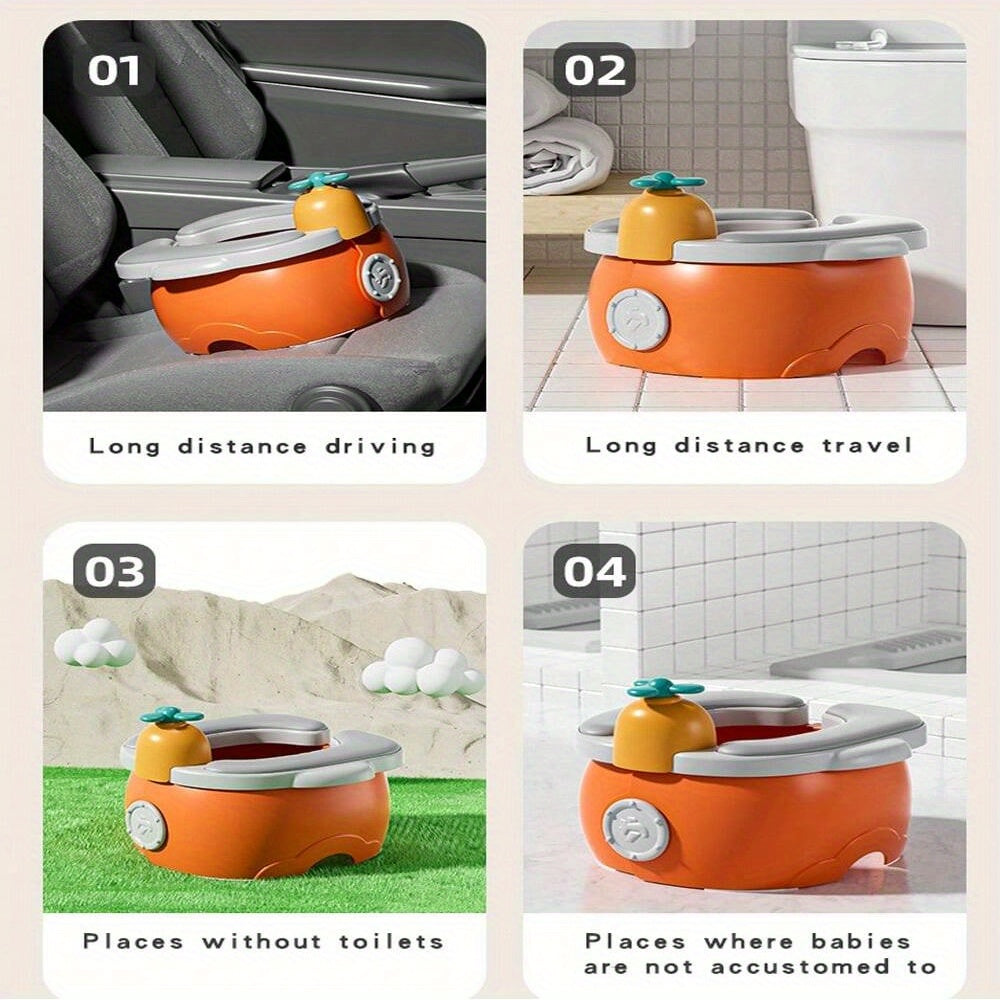 01

Long distance driving

02

Long distance travel

03

Places without toilets

04

Places where babies are not accustomed to