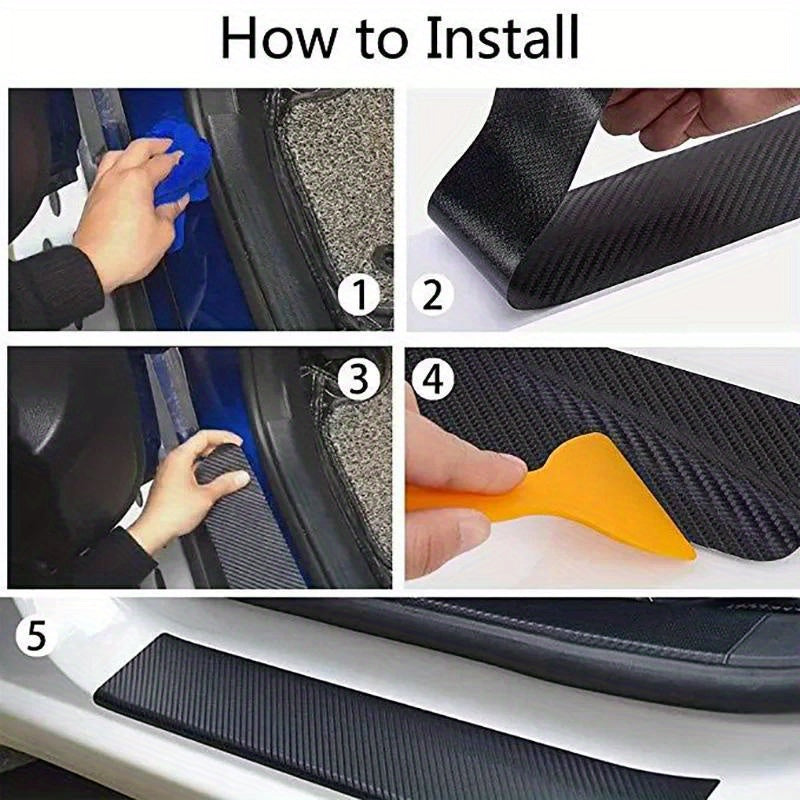 How to Install

1

2

3

4

5