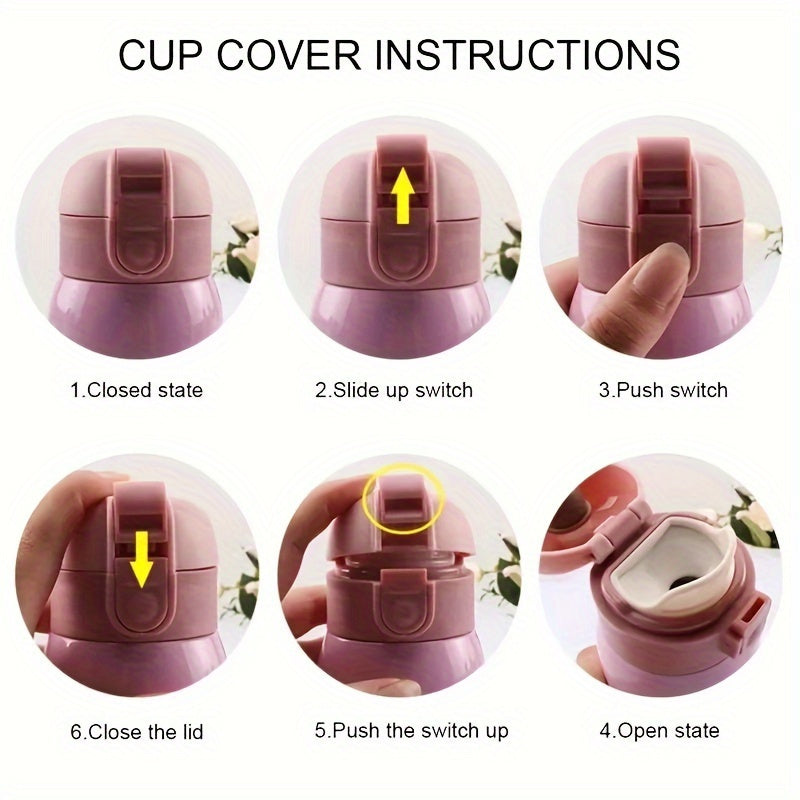 CUP COVER INSTRUCTIONS

1.Closed state

2.Slide up switch

3.Push switch

6.Close the lid

5.Push the switch up

4.Open state