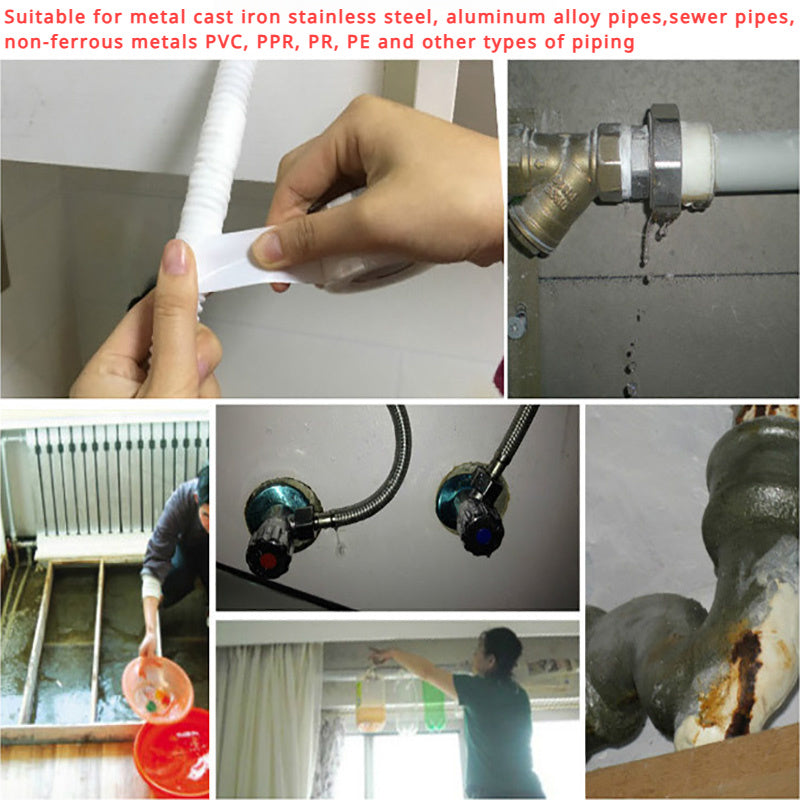 Suitable for metal cast iron stainless steel, aluminum alloy pipes,sewer pipes, non-ferrous metals PVC, PPR, PR, PE and other types of piping