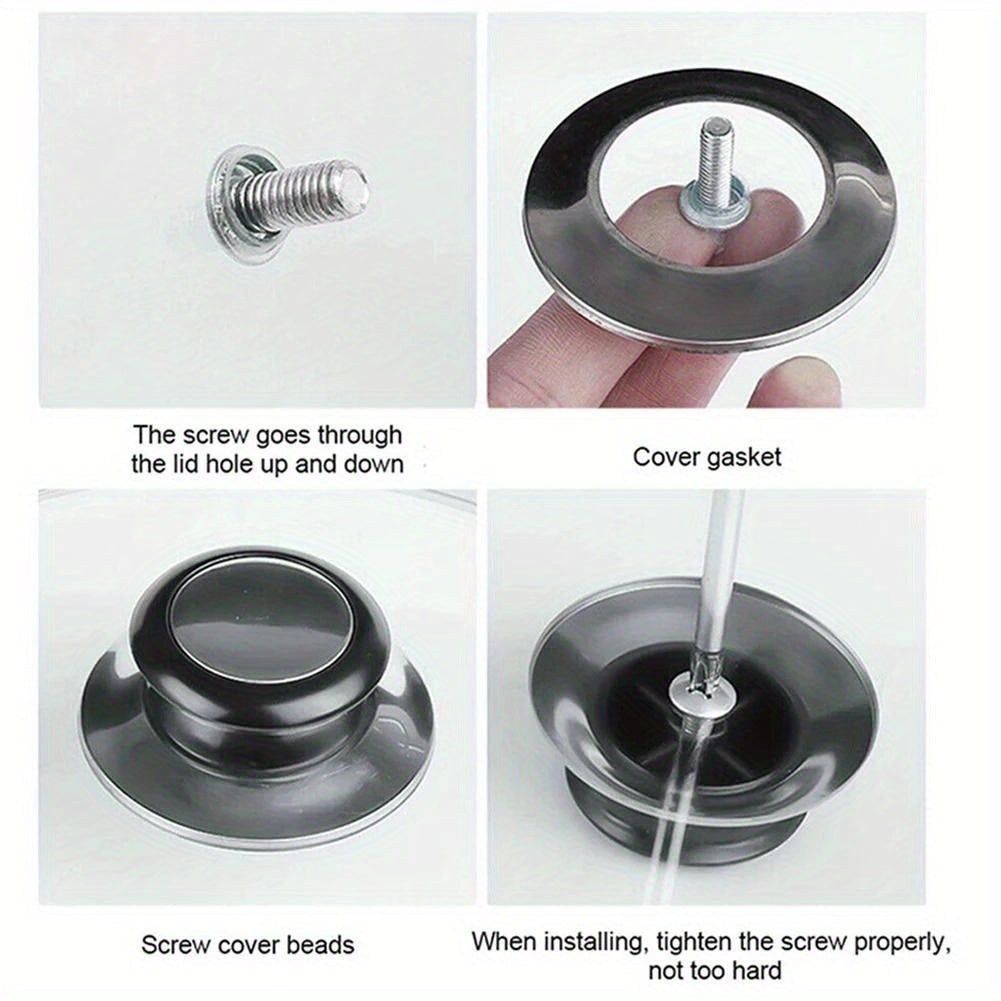 The screw goes through the lid hole up and down

Cover gasket

Screw cover beads

When installing, tighten the screw properly, not too hard