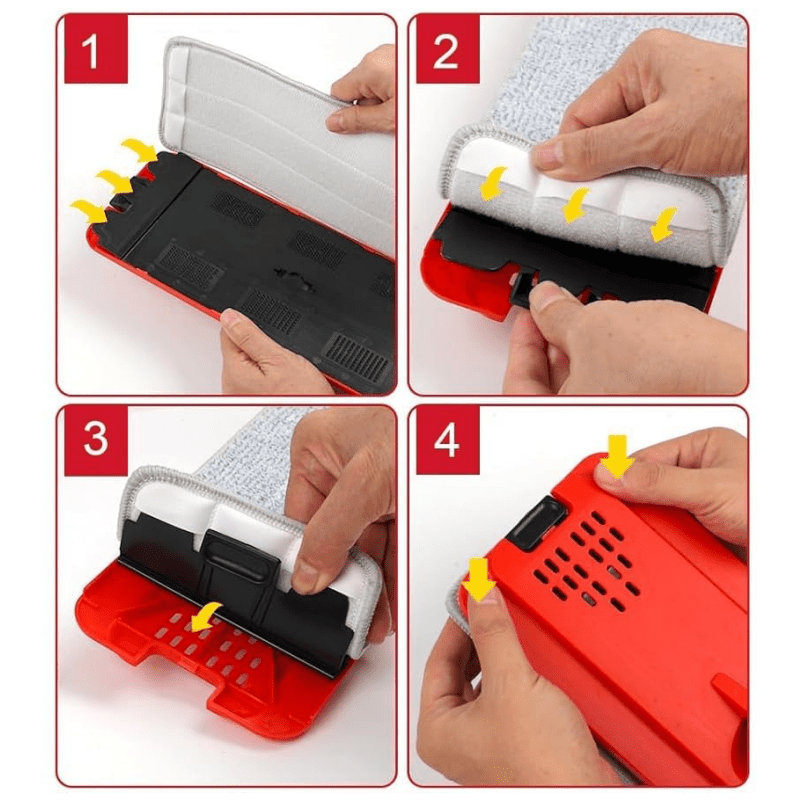 1

2

3

4