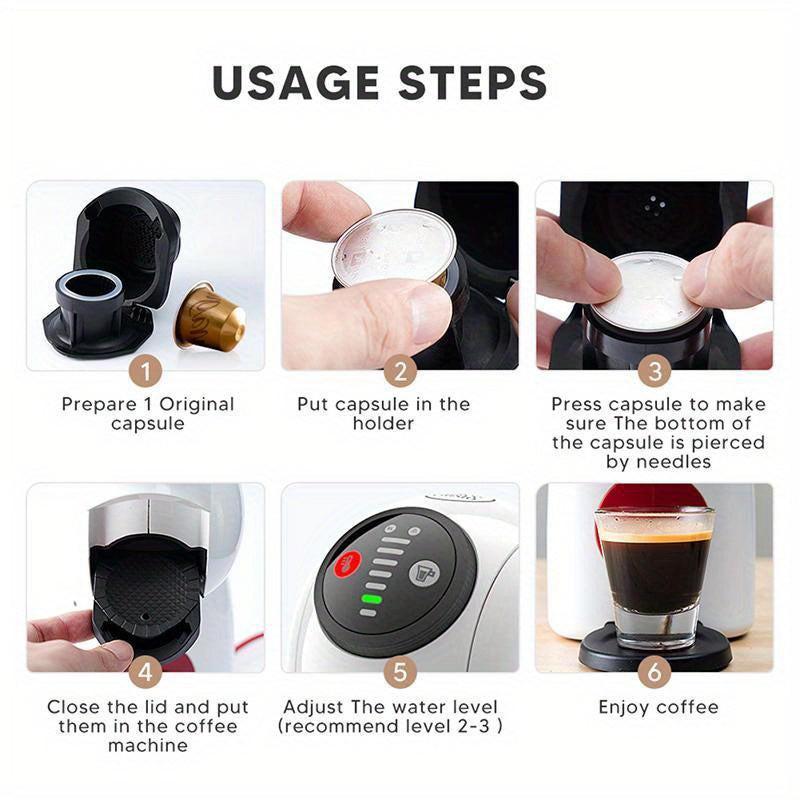 USAGE STEPS

1
Prepare 1 Original capsule

2
Put capsule in the holder

3
Press capsule to make sure The bottom of the capsule is pierced by needles

4
Close the lid and put them in the coffee machine

5
Adjust The water level (recommend level 2-3 )

6
Enjoy coffee