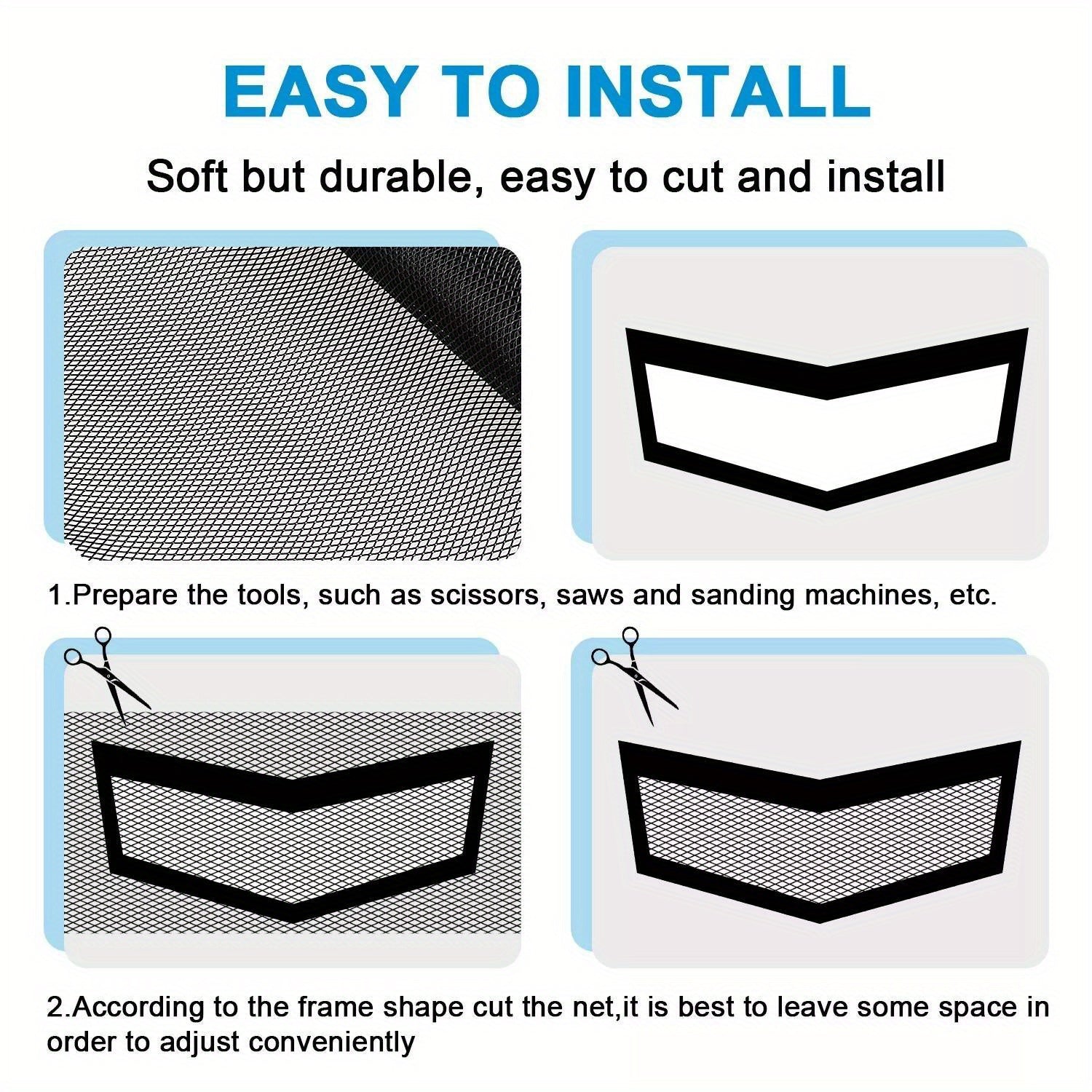 EASY TO INSTALL

Soft but durable, easy to cut and install

1.Prepare the tools, such as scissors, saws and sanding machines, etc.

2.According to the frame shape cut the net,it is best to leave some space in order to adjust conveniently