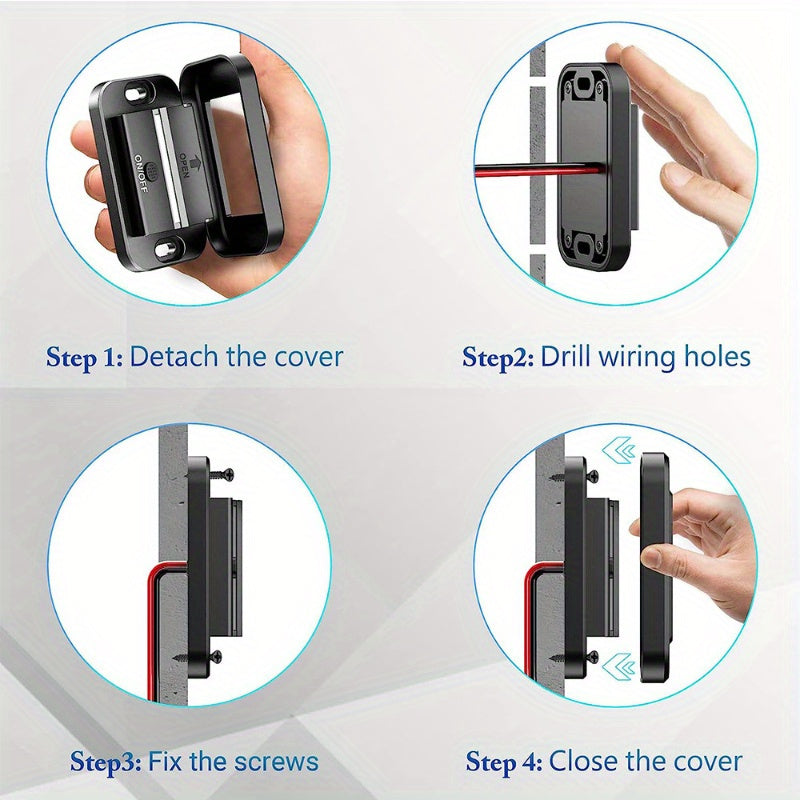 ON/OFF
OPEN

Step 1: Detach the cover

Step2: Drill wiring holes

Step3: Fix the screws

Step 4: Close the cover