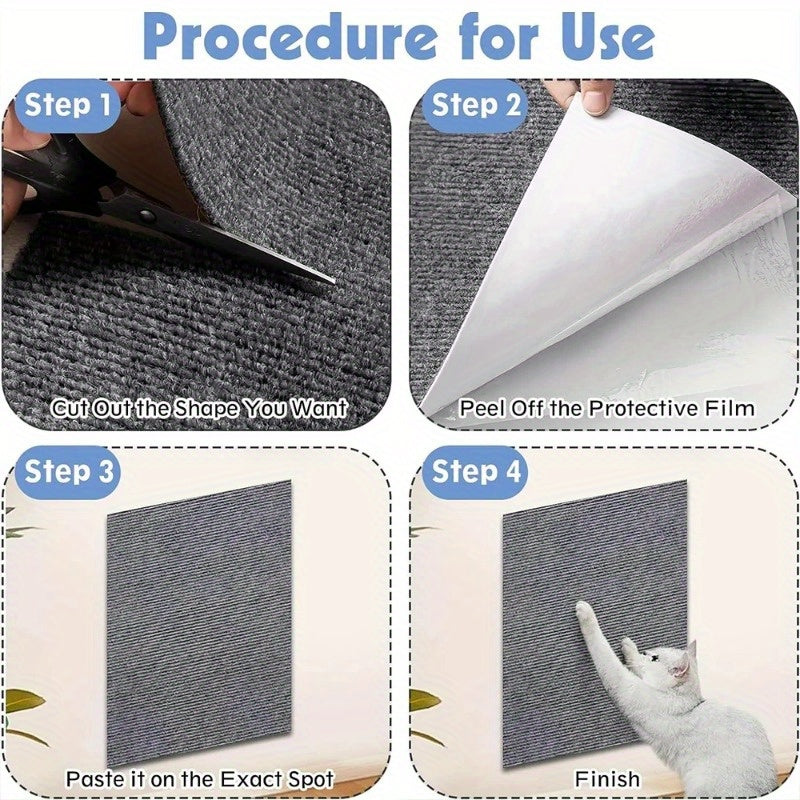 Procedure for Use

Step 1

Cut Out the Shape You Want

Step 2

Peel Off the Protective Film

Step 3

Paste it on the Exact Spot

Step 4

Finish