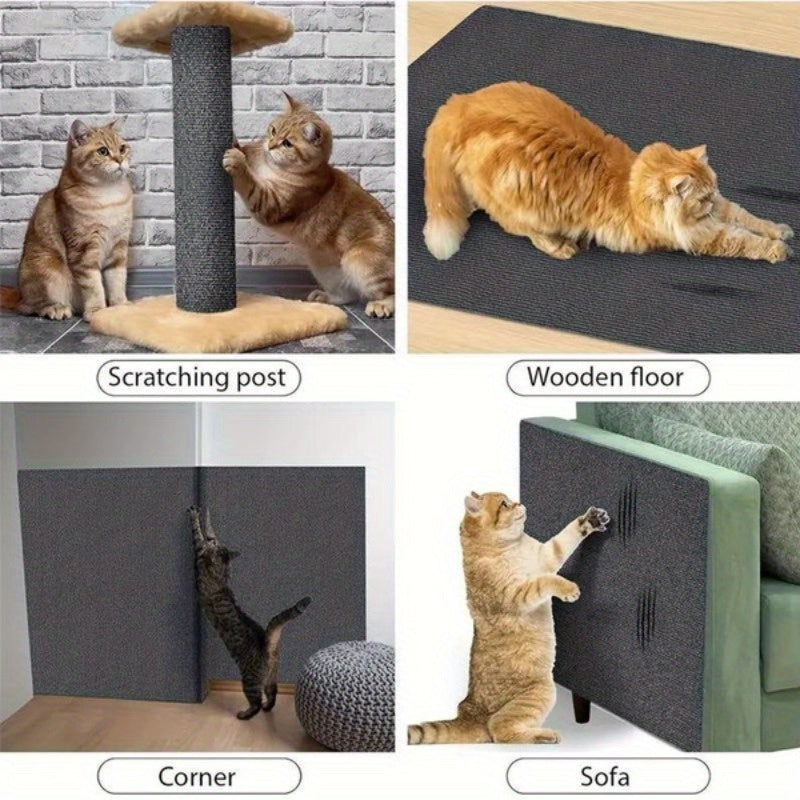 Scratching post

Wooden floor

Corner

Sofa