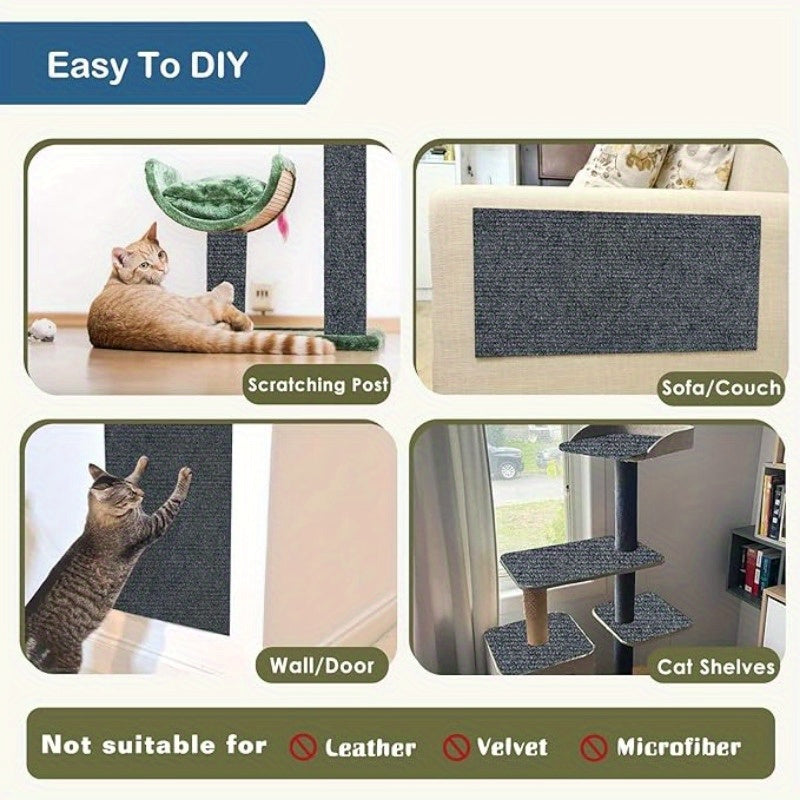 Easy To DIY

Scratching Post

Sofa/Couch

Wall/Door

Cat Shelves

Not suitable for Leather Velvet Microfiber