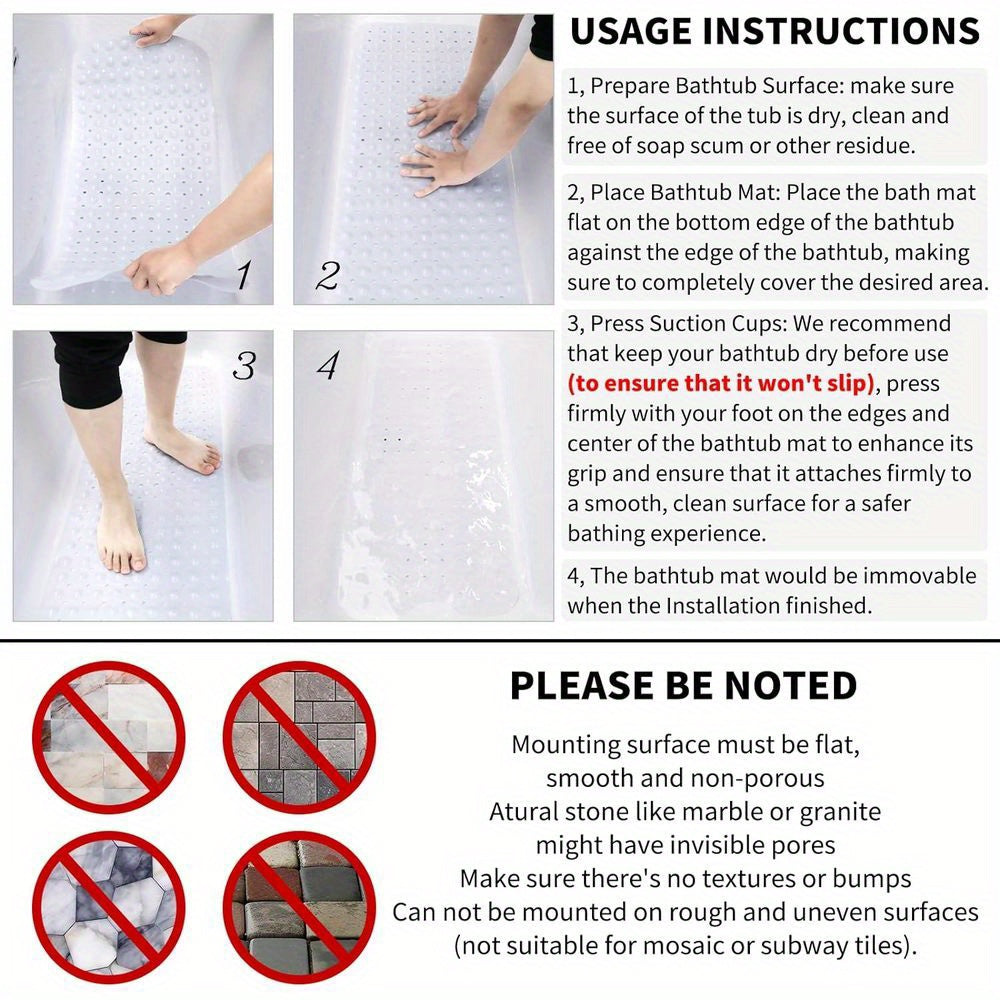 1

2

3

4

USAGE INSTRUCTIONS

1, Prepare Bathtub Surface: make sure the surface of the tub is dry, clean and free of soap scum or other residue.

2, Place Bathtub Mat: Place the bath mat flat on the bottom edge of the bathtub against the edge of the bathtub, making sure to completely cover the desired area.

3, Press Suction Cups: We recommend that keep your bathtub dry before use (to ensure that it won't slip), press firmly with your foot on the edges and center of the bathtub mat to enhance its grip and ensure that it attaches firmly to a smooth, clean surface for a safer bathing experience.

4, The bathtub mat would be immovable when the Installation finished.

PLEASE BE NOTED

Mounting surface must be flat, smooth and non-porous
Atural stone like marble or granite might have invisible pores
Make sure there's no textures or bumps
Can not be mounted on rough and uneven surfaces (not suitable for mosaic or subway tiles).