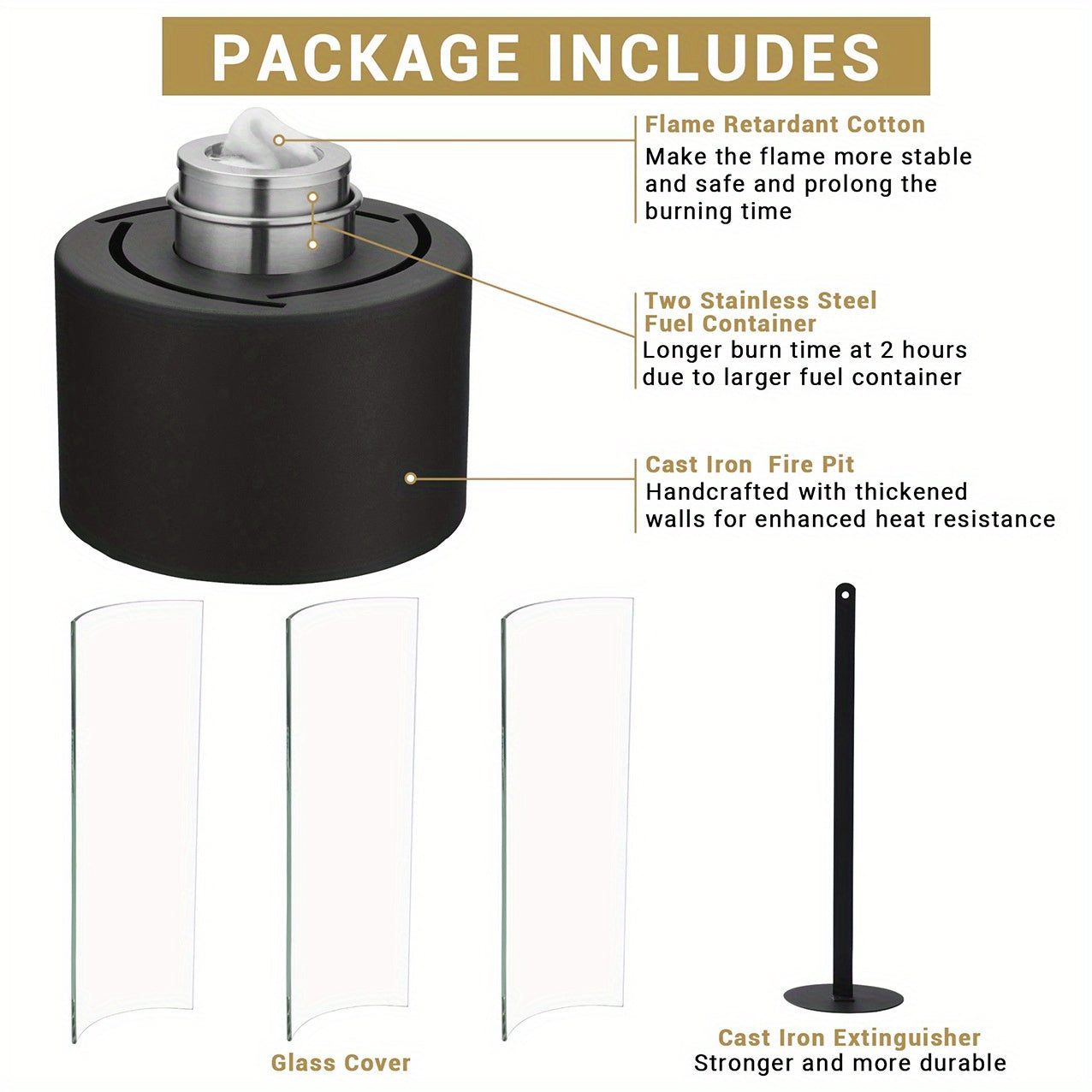 PACKAGE INCLUDES

Flame Retardant Cotton
Make the flame more stable and safe and prolong the burning time

Two Stainless Steel Fuel Container
Longer burn time at 2 hours due to larger fuel container

Cast Iron Fire Pit
Handcrafted with thickened walls for enhanced heat resistance

Glass Cover

Cast Iron Extinguisher
Stronger and more durable