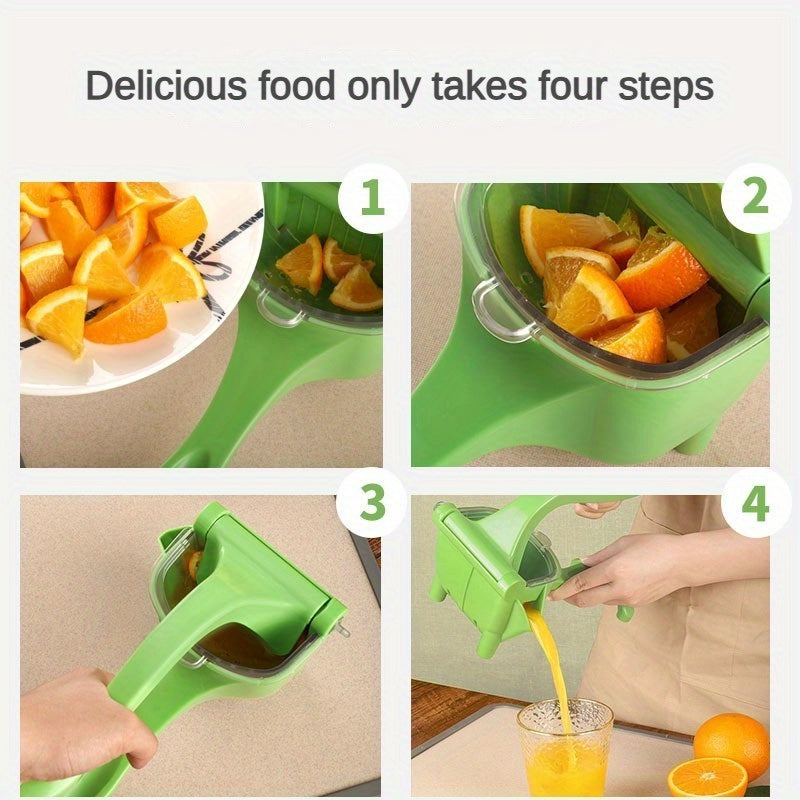 Delicious food only takes four steps

1

2

3

4