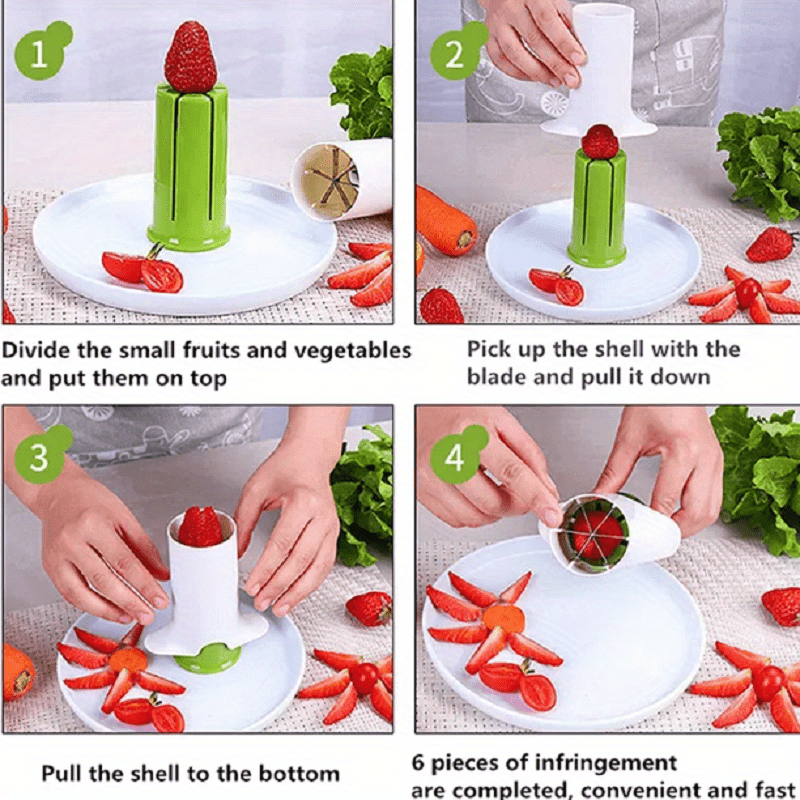 1

Divide the small fruits and vegetables and put them on top

2

Pick up the shell with the blade and pull it down

3

Pull the shell to the bottom

4

6 pieces of infringement are completed, convenient and fast