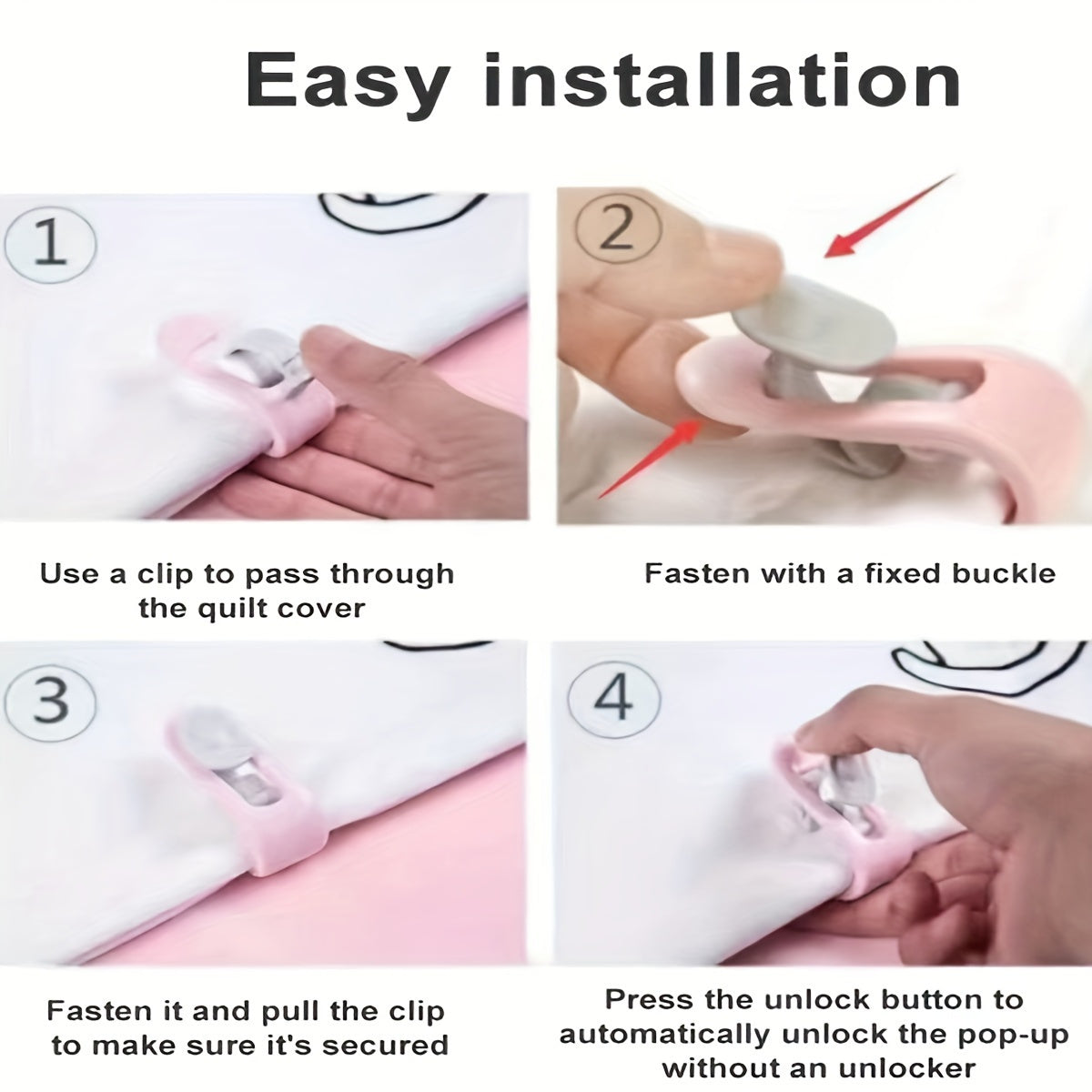 Easy installation

1

Use a clip to pass through the quilt cover

2

Fasten with a fixed buckle

3

Fasten it and pull the clip to make sure it's secured

4

Press the unlock button to automatically unlock the pop-up without an unlocker