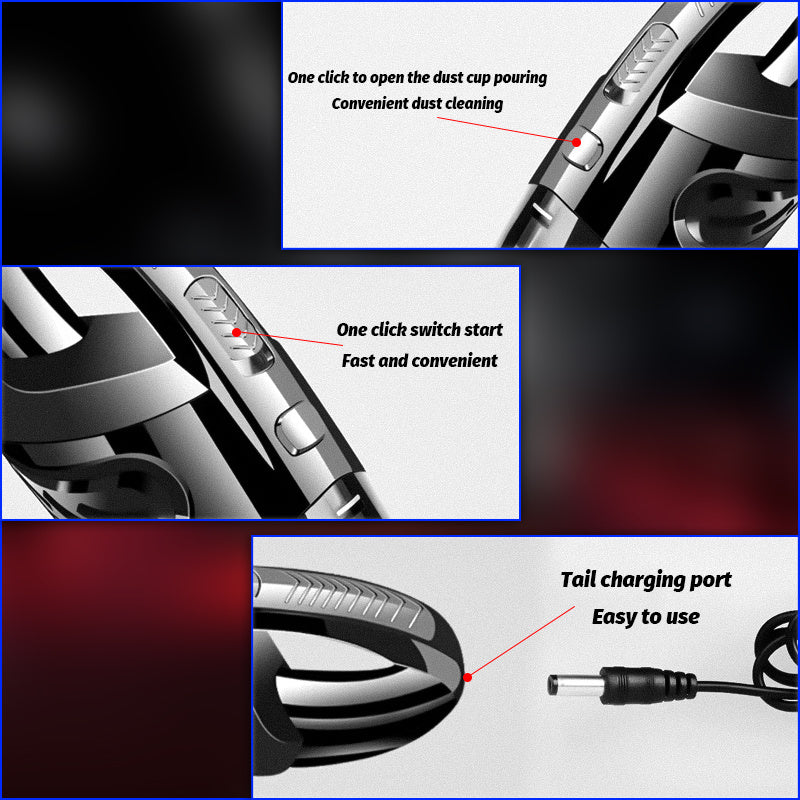 One click to open the dust cup pouring
Convenient dust cleaning

One click switch start
Fast and convenient

Tail charging port
Easy to use