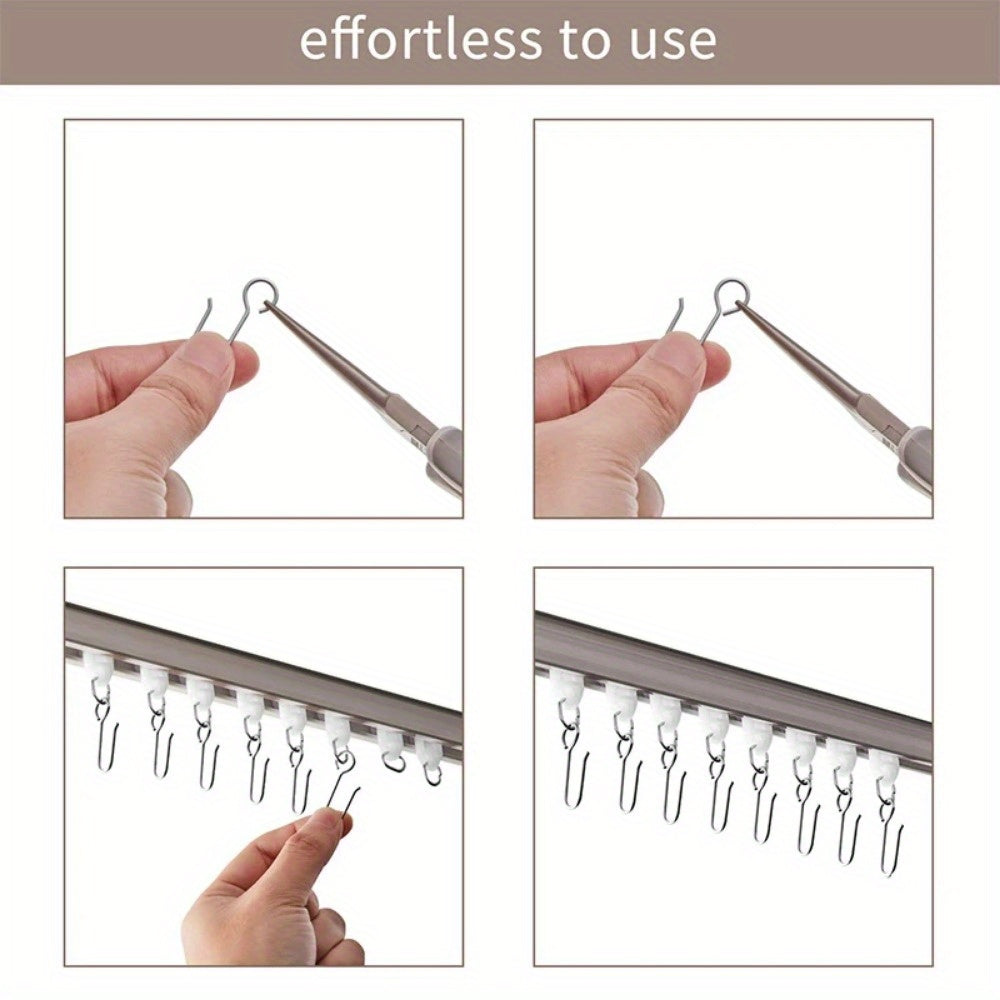 effortless to use