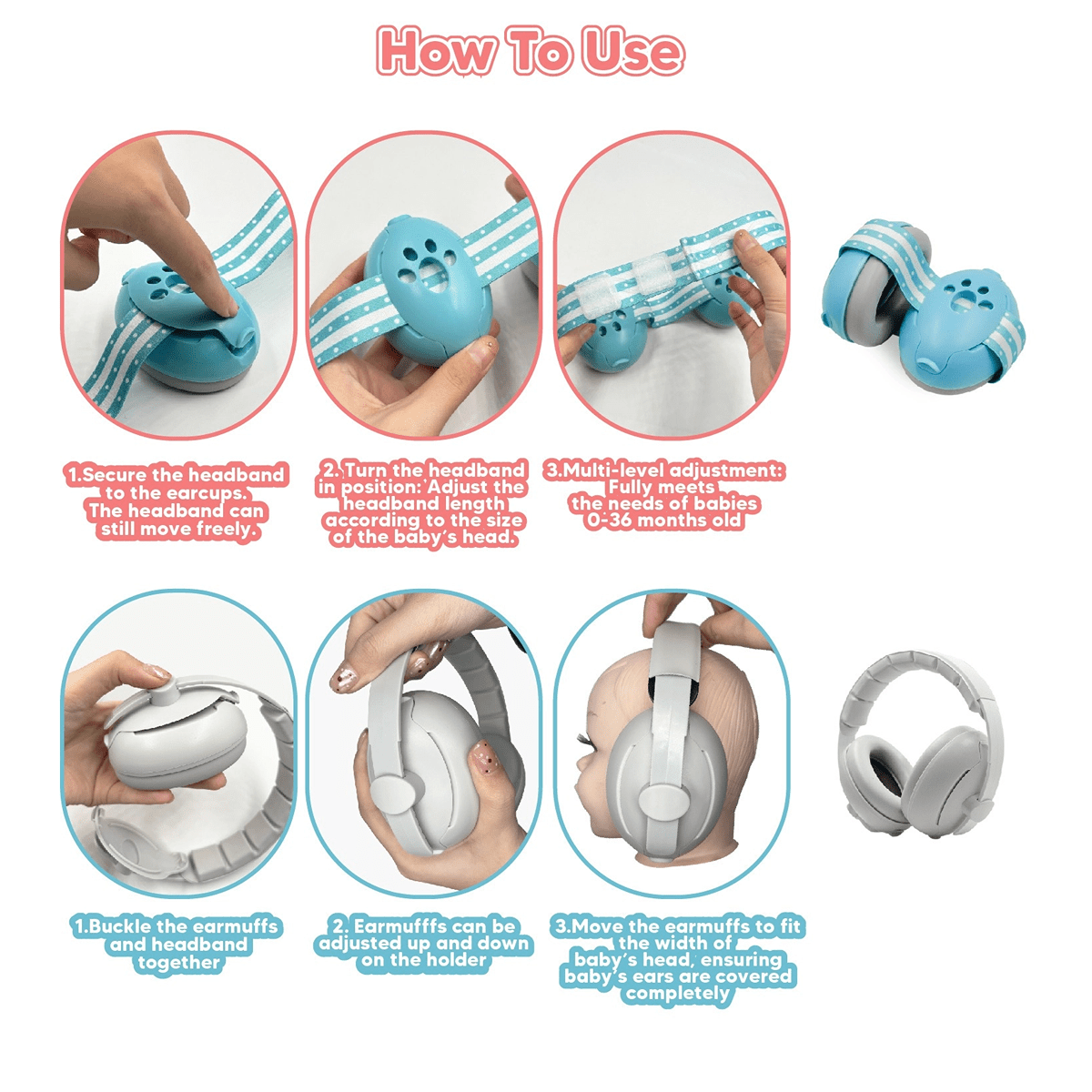 How To Use

1.Secure the headband to the earcups. The headband can still move freely.

2. Turn the headband in position: Adjust the headband length according to the size of the baby's head.

3.Multi-level adjustment: Fully meets the needs of babies 0-36 months old

1.Buckle the earmuffs and headband together

2. Earmufffs can be adjusted up and down on the holder

3.Move the earmuffs to fit the width of baby's head, ensuring baby's ears are covered completely