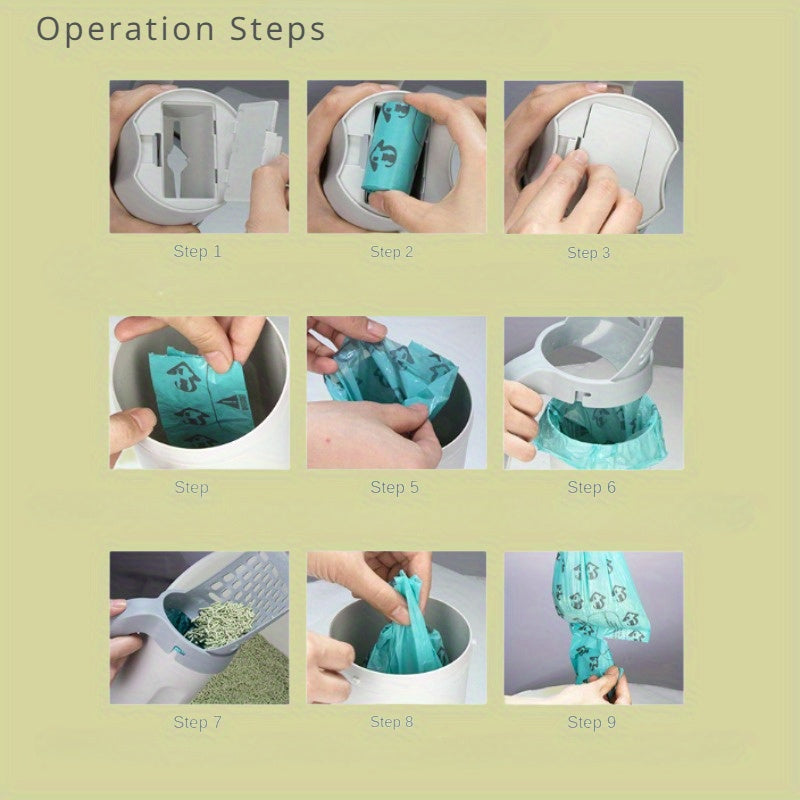 Operation Steps

Step 1

Step 2

Step 3

Step

Step 5

Step 6

Step 7

Step 8

Step 9