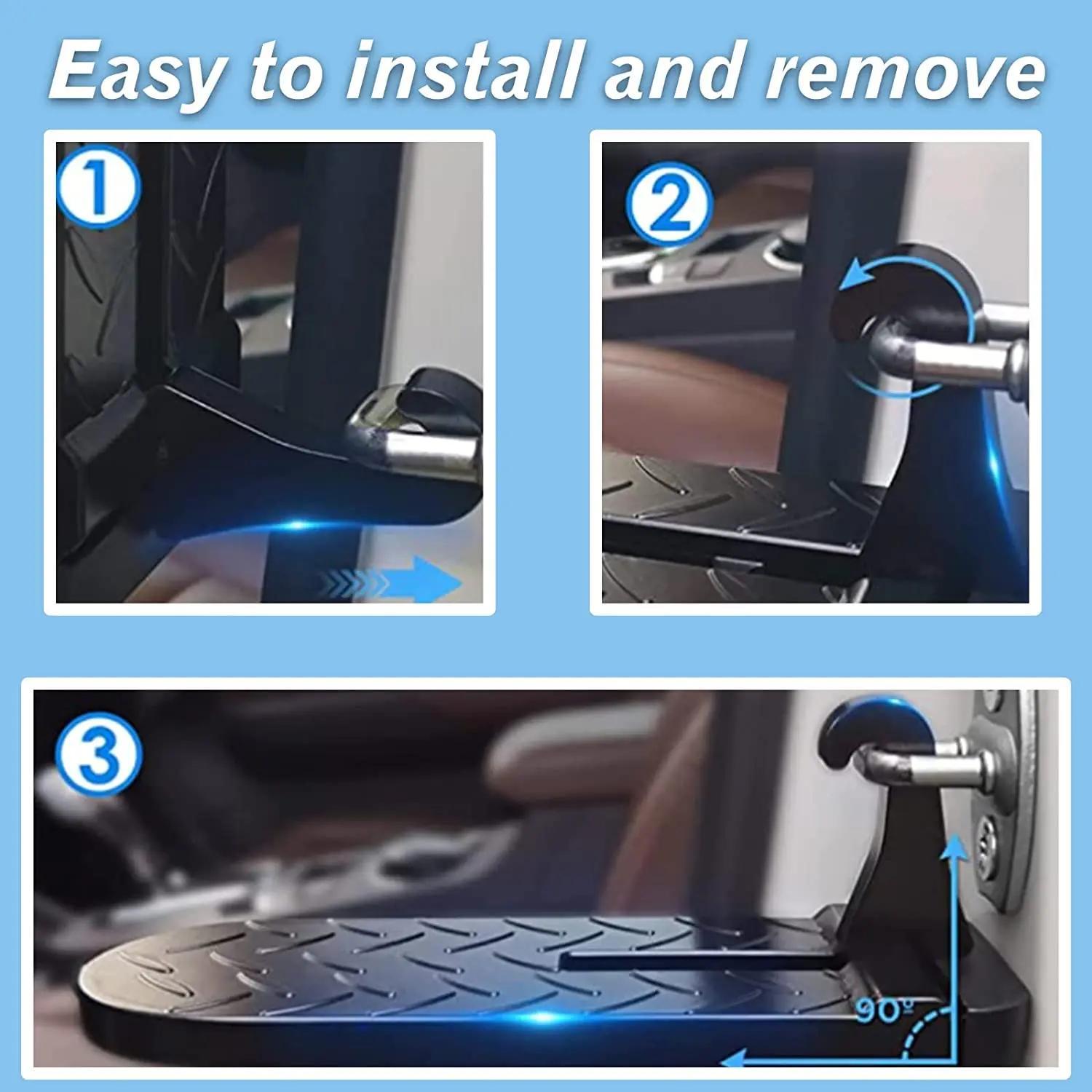 Easy to install and remove

1

2

3

90°