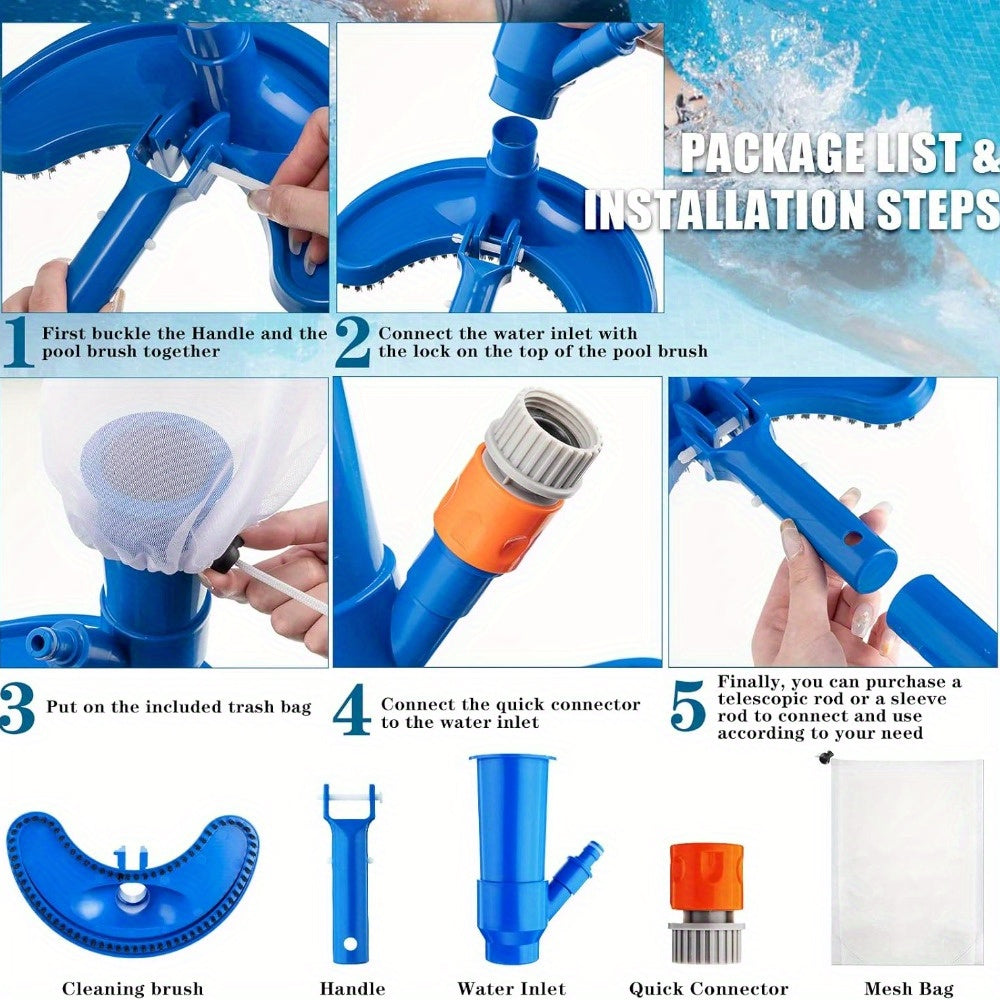 PACKAGE LIST &
INSTALLATION STEPS

1 First buckle the Handle and the pool brush together

2 Connect the water inlet with the lock on the top of the pool brush

3 Put on the included trash bag

4 Connect the quick connector to the water inlet

5 Finally, you can purchase a telescopic rod or a sleeve rod to connect and use according to your need

Cleaning brush

Handle

Water Inlet

Quick Connector

Mesh Bag