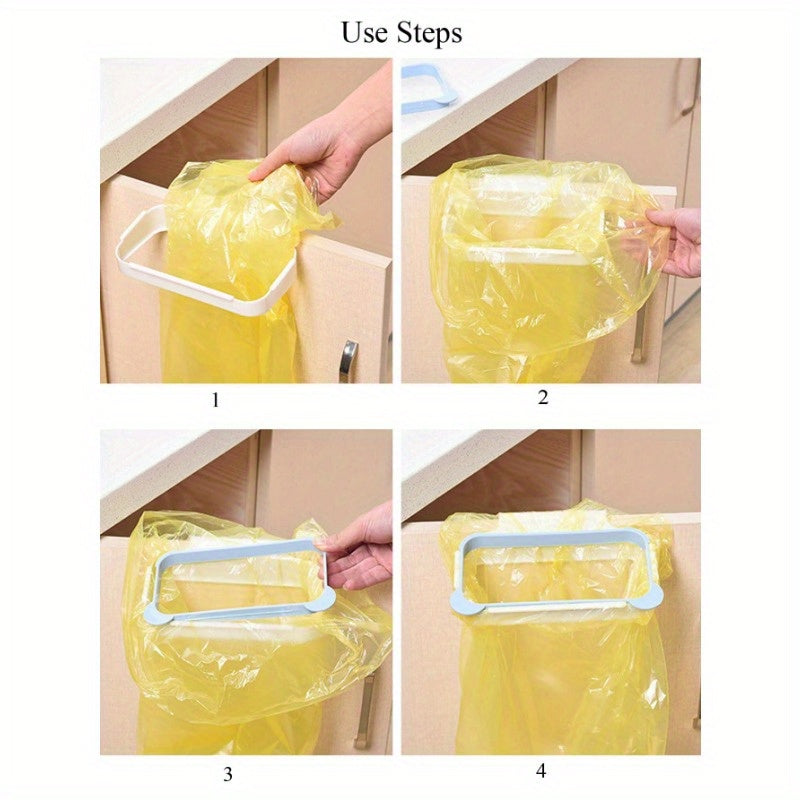 Use Steps

1

2

3

4