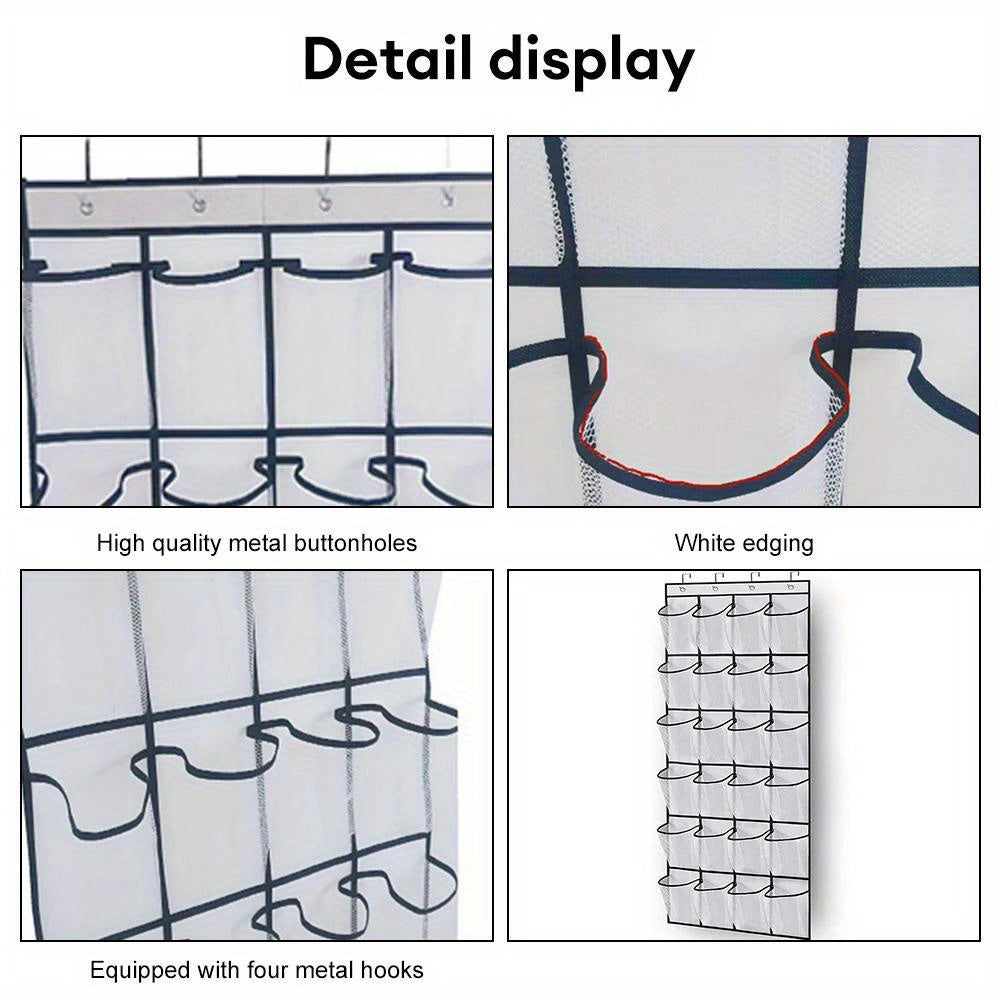 Detail display

High quality metal buttonholes

White edging

Equipped with four metal hooks