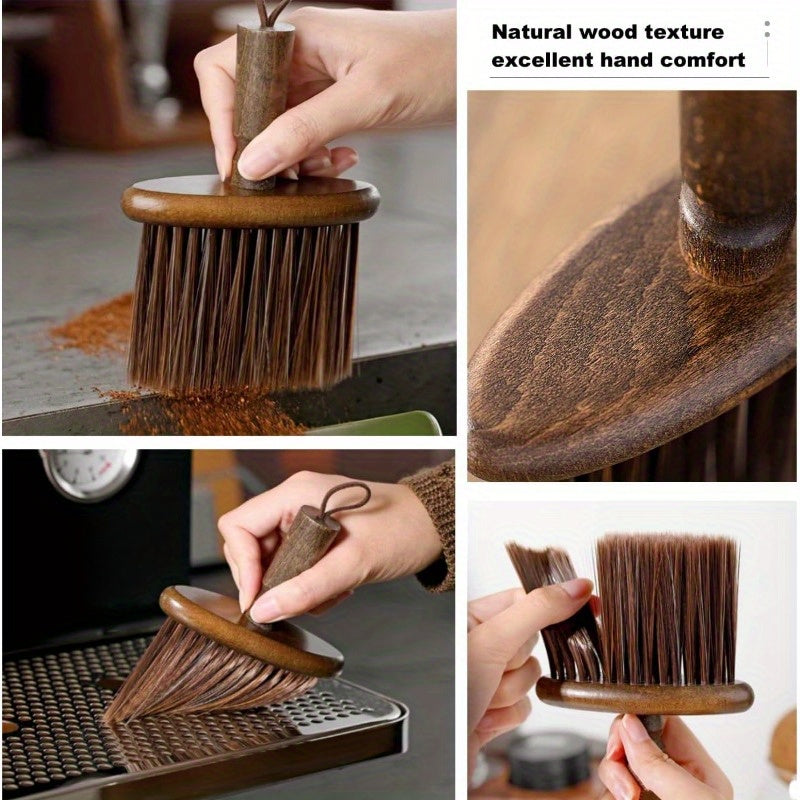 Natural wood texture
excellent hand comfort