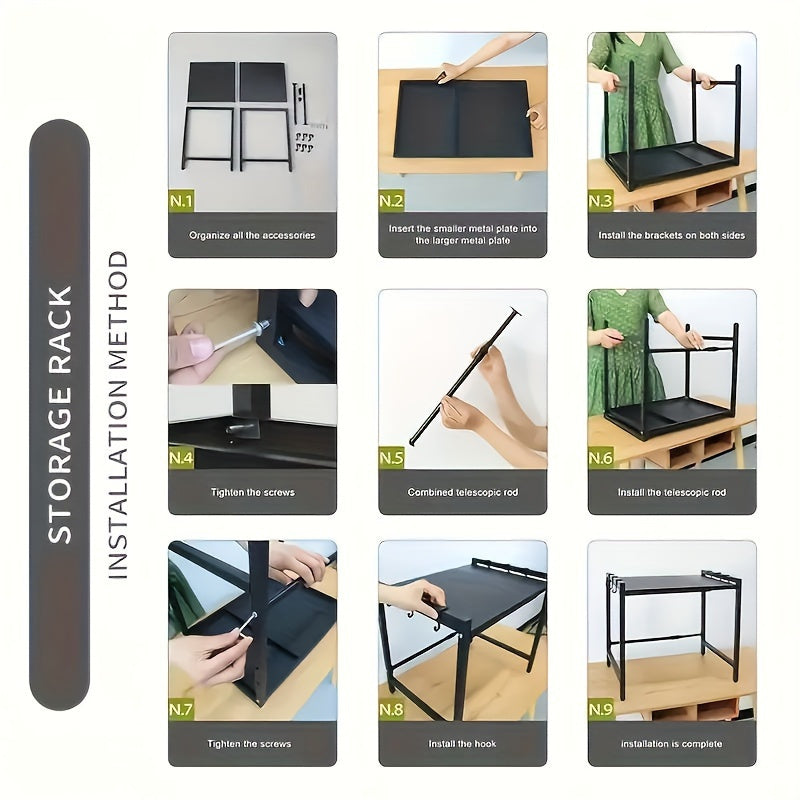 STORAGE RACK

INSTALLATION METHOD

N.1
Organize all the accessories

N.2
Insert the smaller metal plate into the larger metal plate

N.3
Install the brackets on both sides

N.4
Tighten the screws

N.5
Combined telescopic rod

N.6
Install the telescopic rod

N.7
Tighten the screws

N.8
Install the hook

N.9
installation is complete