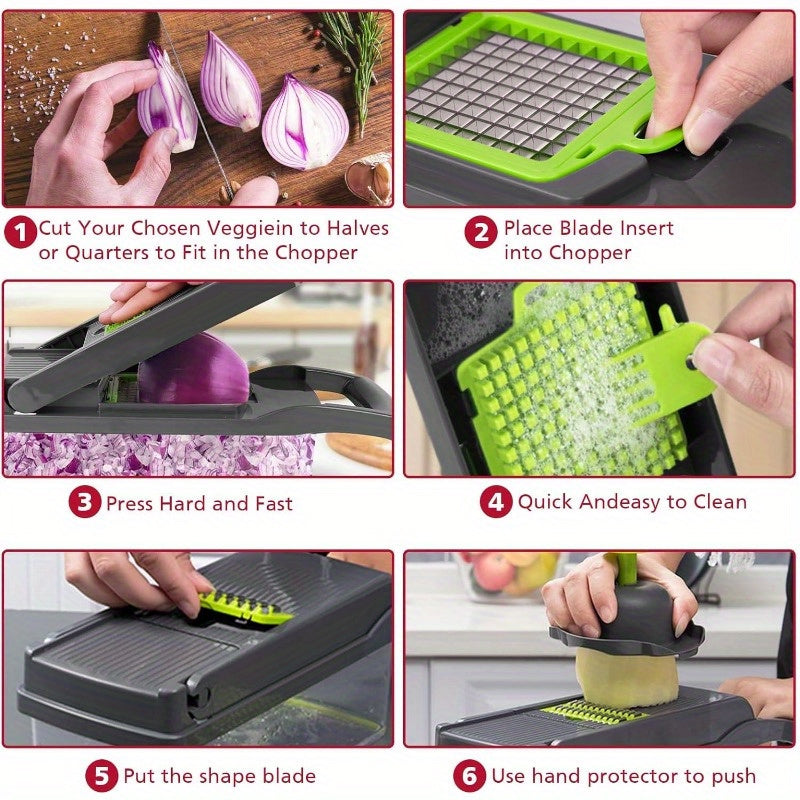 1 Cut Your Chosen Veggiein to Halves or Quarters to Fit in the Chopper

2 Place Blade Insert into Chopper

3 Press Hard and Fast

4 Quick Andeasy to Clean

5 Put the shape blade

6 Use hand protector to push