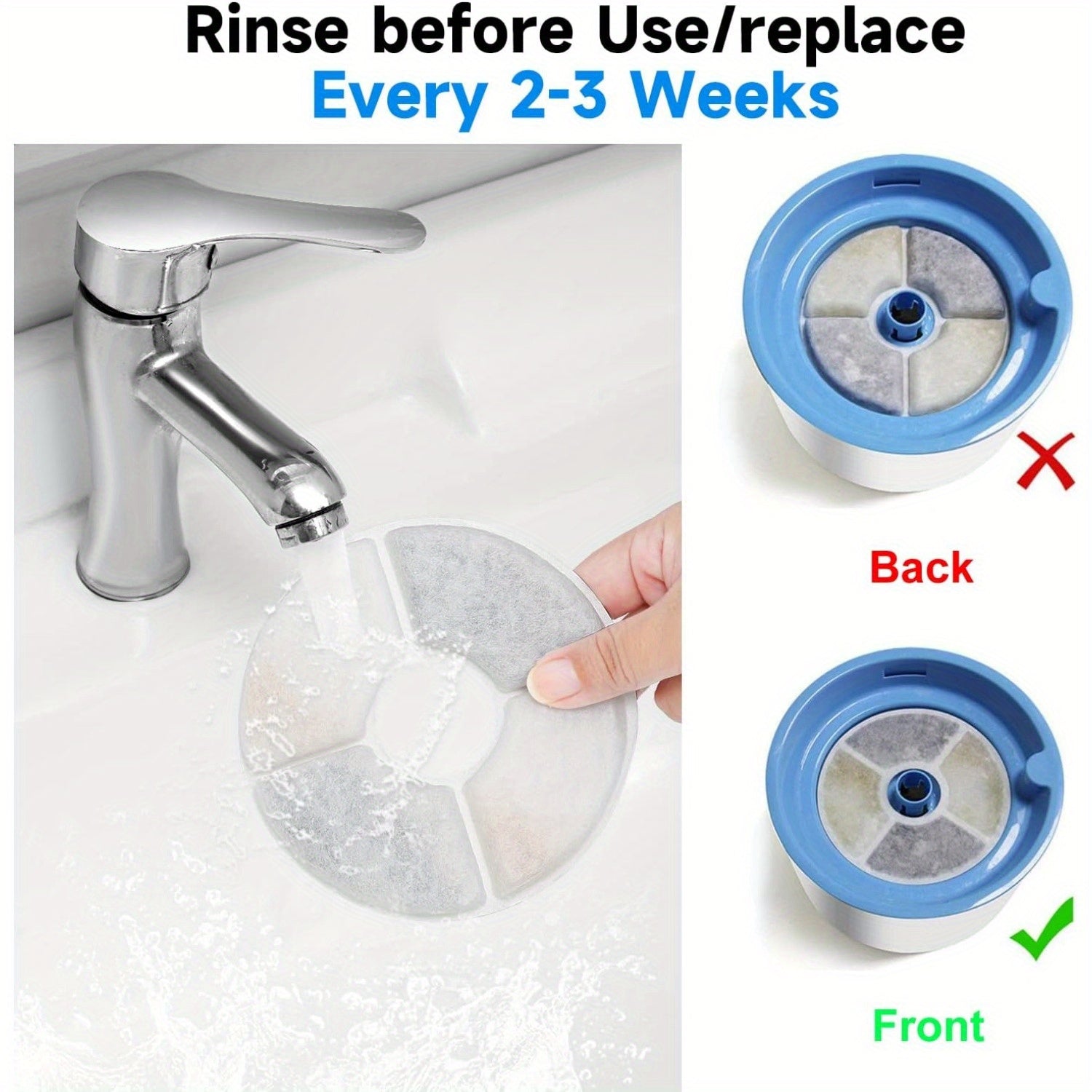 Rinse before Use/replace
Every 2-3 Weeks

Back

Front