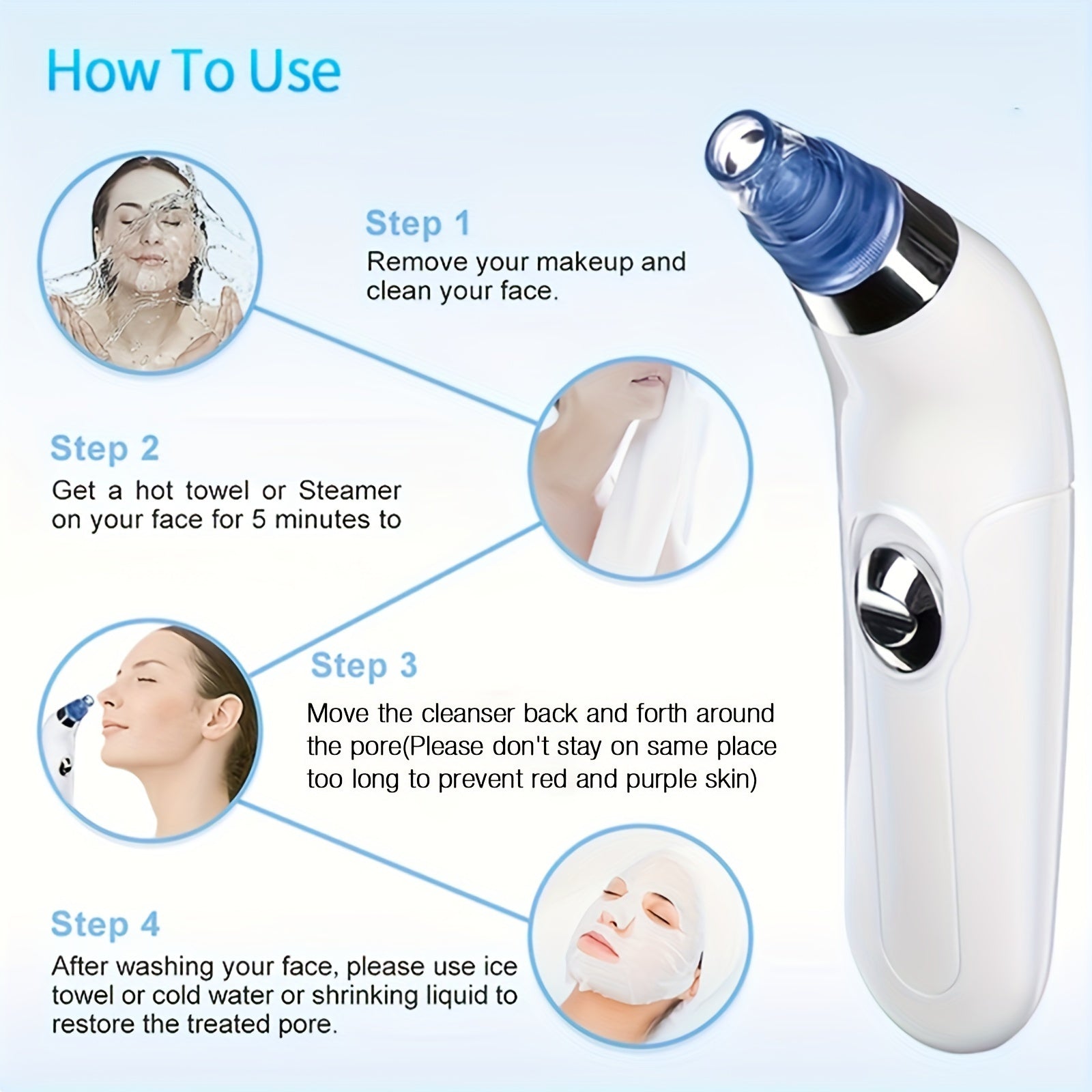 How To Use

Step 1
Remove your makeup and clean your face.

Step 2
Get a hot towel or Steamer on your face for 5 minutes to

Step 3
Move the cleanser back and forth around the pore(Please don't stay on same place too long to prevent red and purple skin)

Step 4
After washing your face, please use ice towel or cold water or shrinking liquid to restore the treated pore.