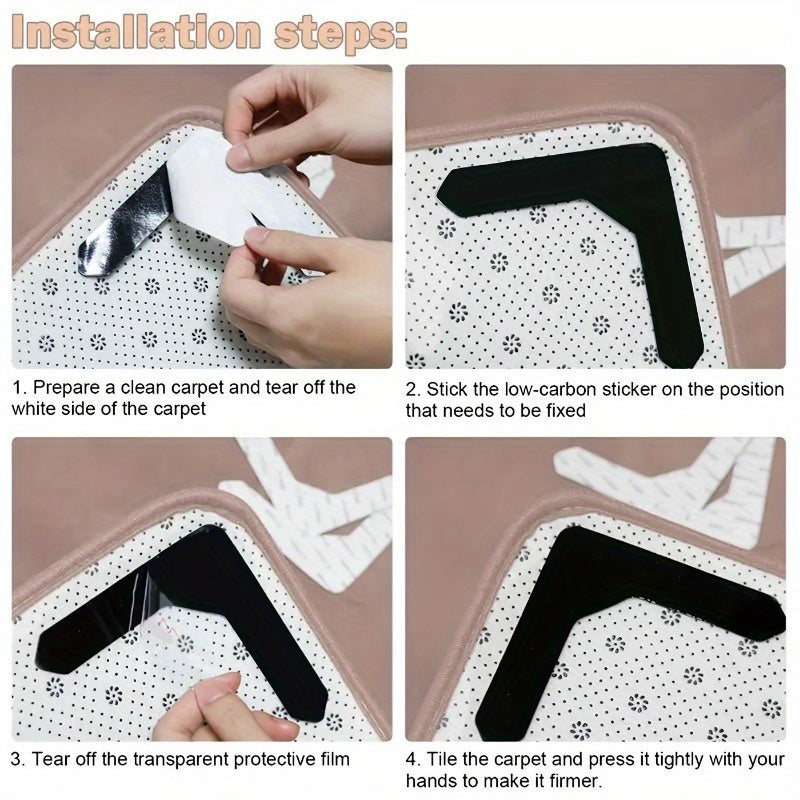 Installation steps:

1. Prepare a clean carpet and tear off the white side of the carpet

2. Stick the low-carbon sticker on the position that needs to be fixed

3. Tear off the transparent protective film

4. Tile the carpet and press it tightly with your hands to make it firmer.