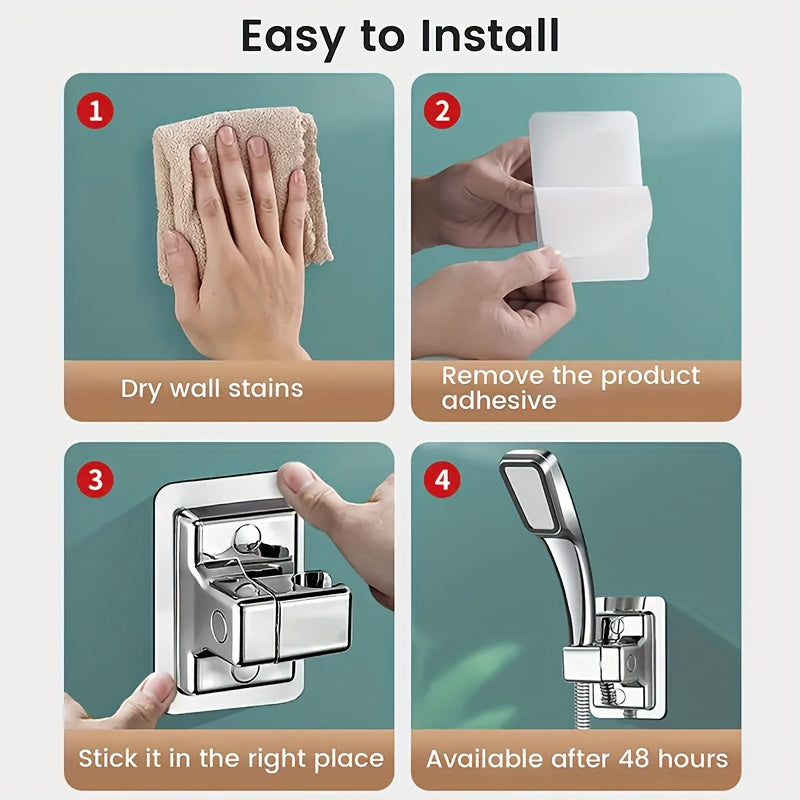 Easy to Install

1
Dry wall stains

2
Remove the product adhesive

3
Stick it in the right place

4
Available after 48 hours