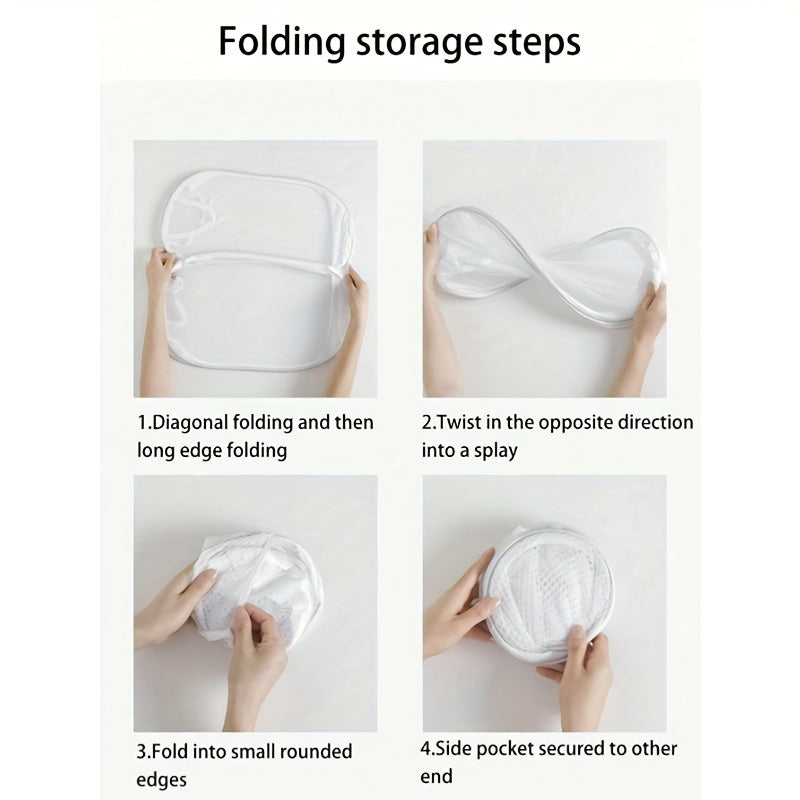 Folding storage steps

1.Diagonal folding and then long edge folding

2.Twist in the opposite direction into a splay

3.Fold into small rounded edges

4.Side pocket secured to other end