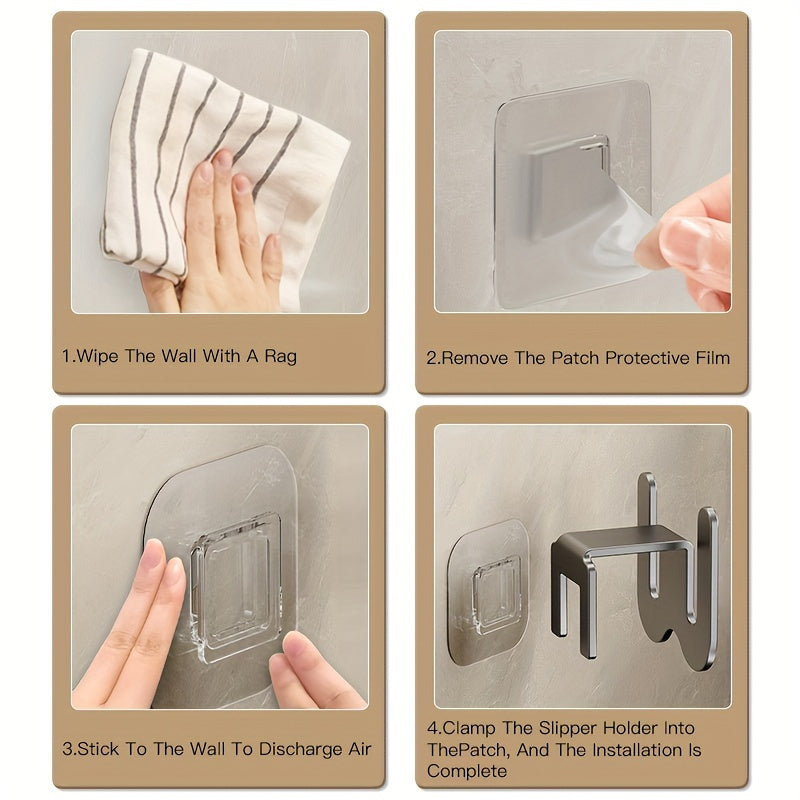 1.Wipe The Wall With A Rag

2.Remove The Patch Protective Film

3.Stick To The Wall To Discharge Air

4.Clamp The Slipper Holder Into ThePatch, And The Installation Is Complete