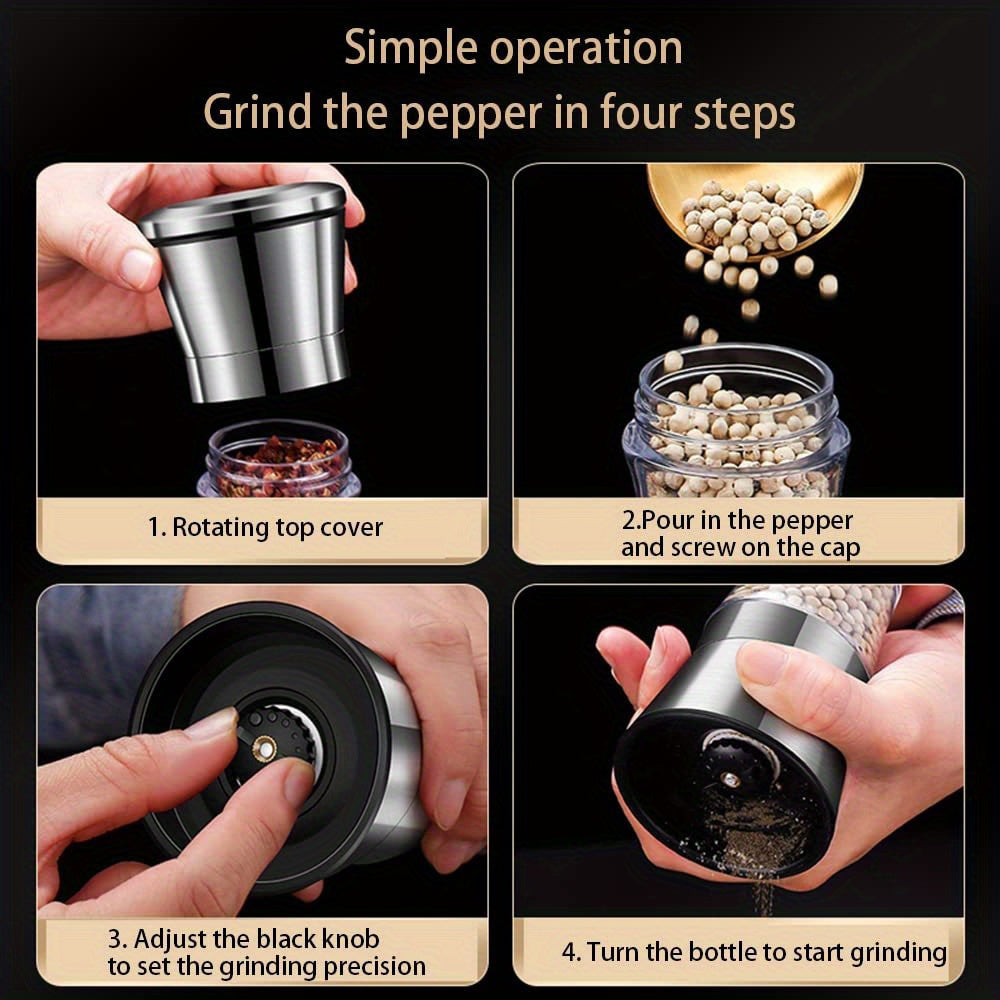 Simple operation
Grind the pepper in four steps

1. Rotating top cover

2.Pour in the pepper and screw on the cap

3. Adjust the black knob to set the grinding precision

4. Turn the bottle to start grinding