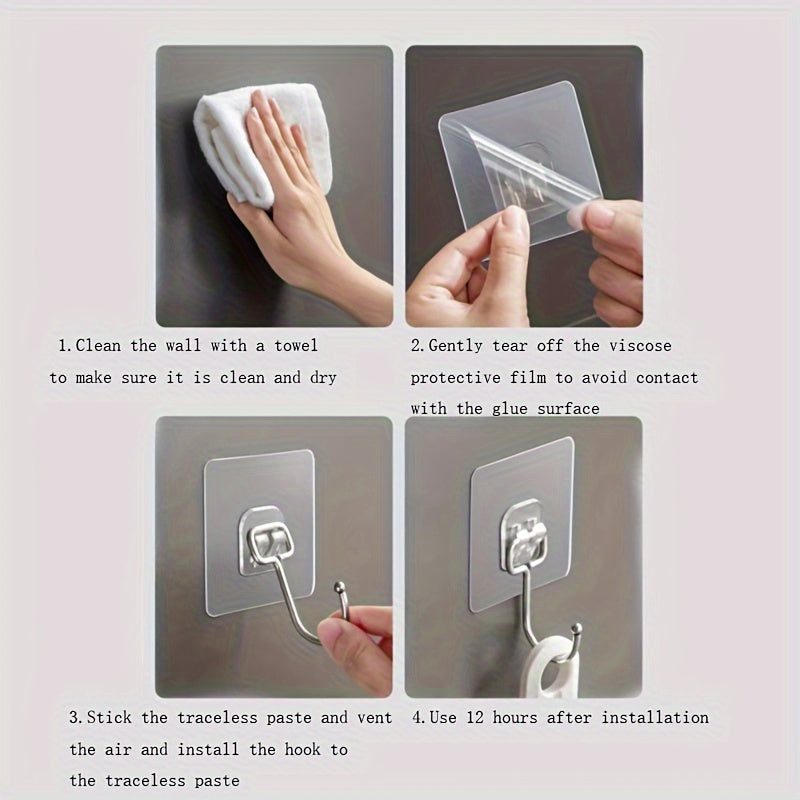 1.Clean the wall with a towel to make sure it is clean and dry

2.Gently tear off the viscose protective film to avoid contact with the glue surface

3.Stick the traceless paste and vent the air and install the hook to the traceless paste

4.Use 12 hours after installation