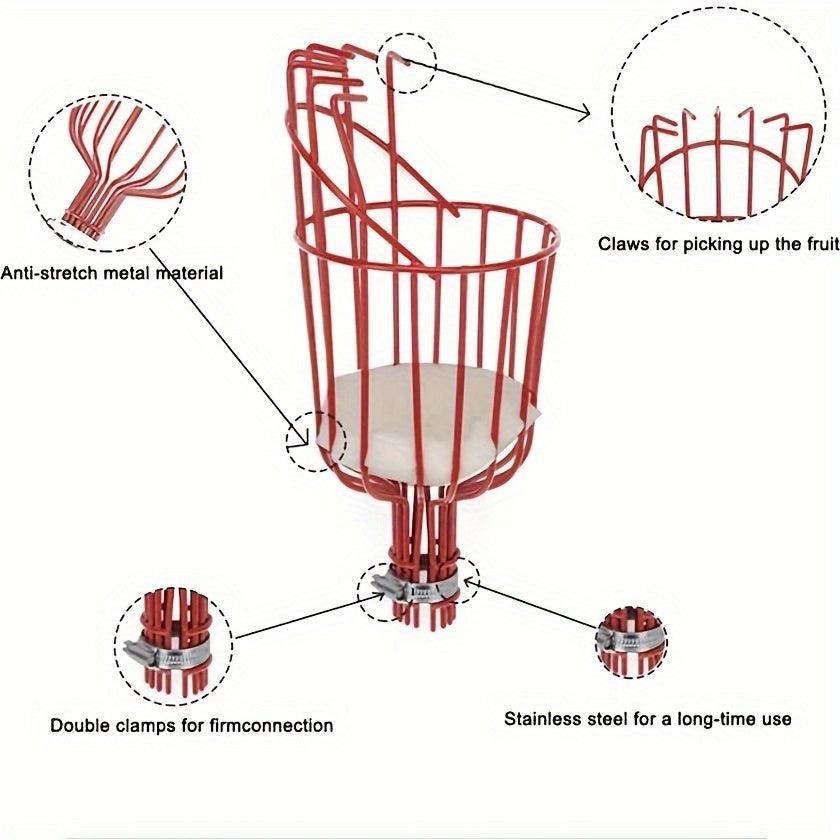 Anti-stretch metal material

Claws for picking up the fruit

Double clamps for firmconnection

Stainless steel for a long-time use