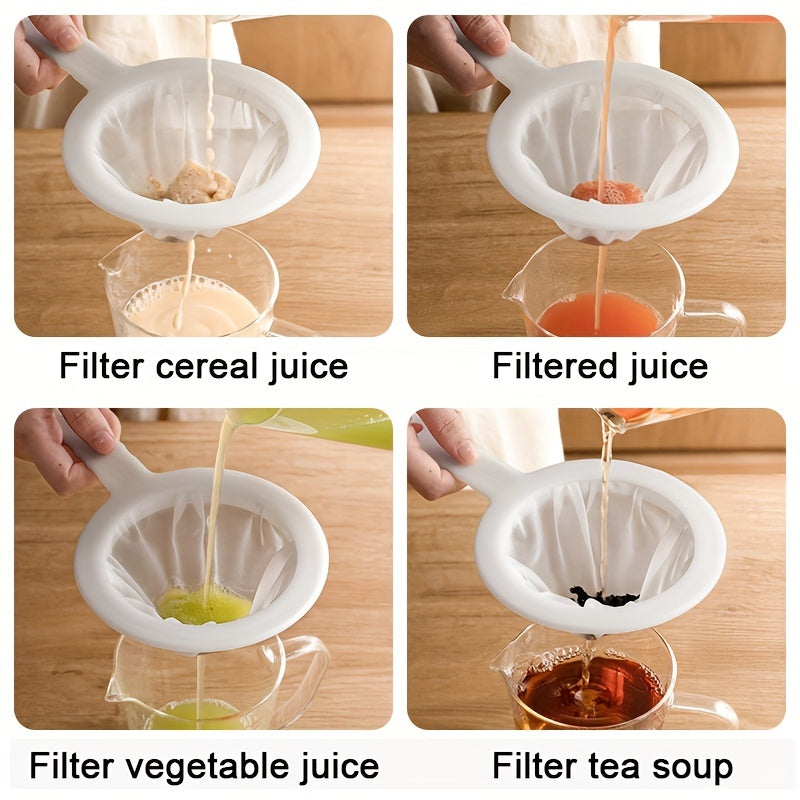 Filter cereal juice

Filtered juice

Filter vegetable juice

Filter tea soup