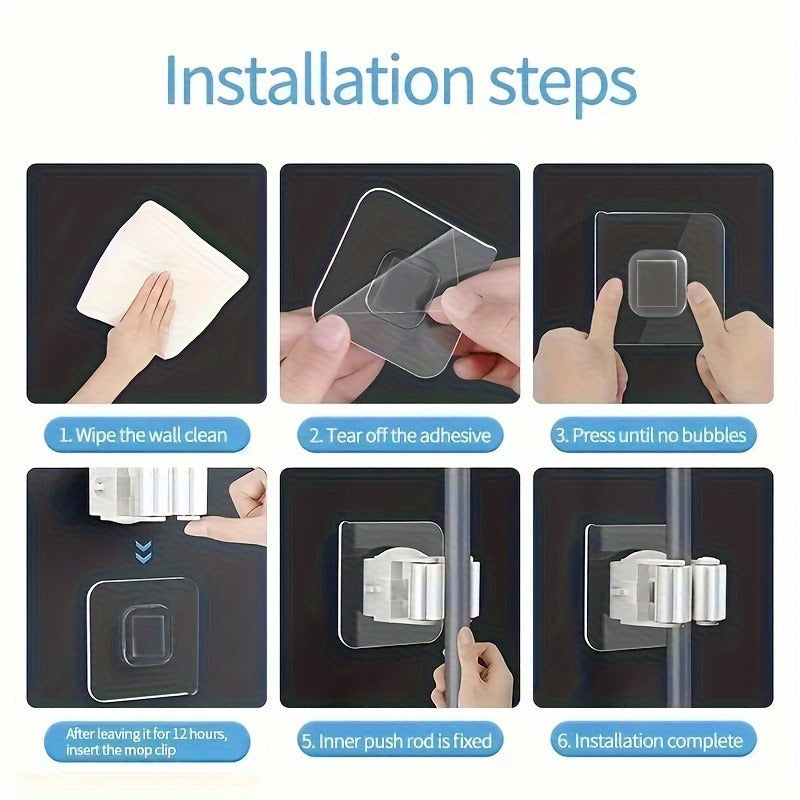 Installation steps

1. Wipe the wall clean

2. Tear off the adhesive

3. Press until no bubbles

After leaving it for 12 hours, insert the mop clip

5. Inner push rod is fixed

6. Installation complete