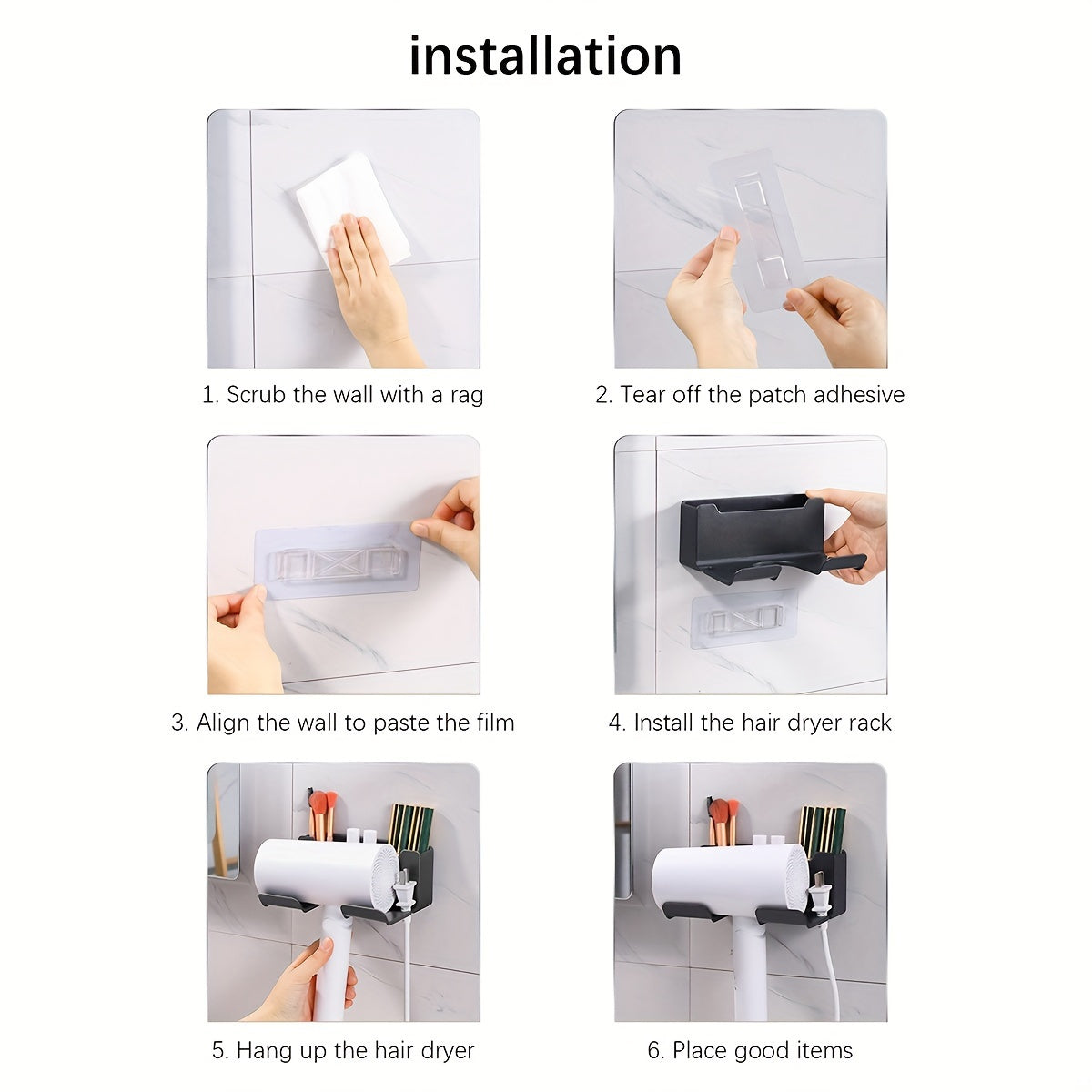 installation

1. Scrub the wall with a rag

2. Tear off the patch adhesive

3. Align the wall to paste the film

4. Install the hair dryer rack

5. Hang up the hair dryer

6. Place good items