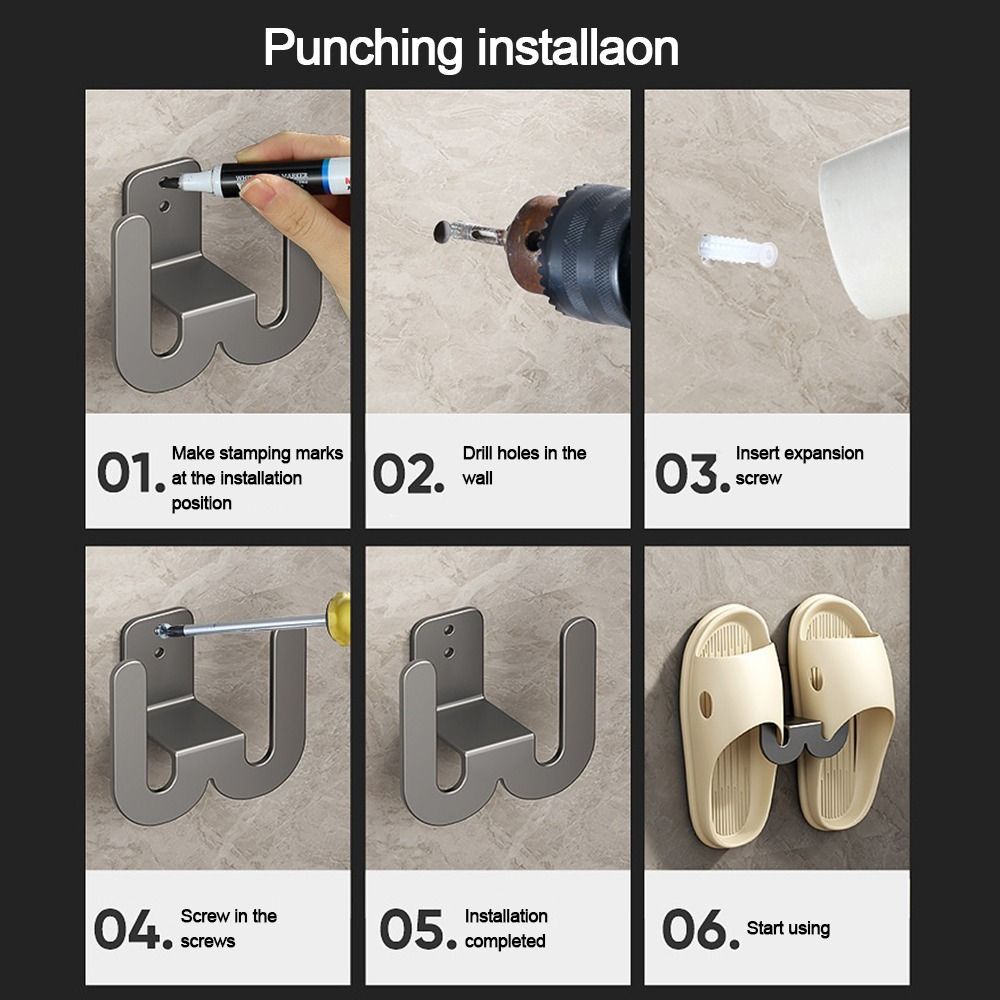 Punching installaon

01. Make stamping marks at the installation position

02. Drill holes in the wall

03. Insert expansion screw

04. Screw in the screws

05. Installation completed

06. Start using